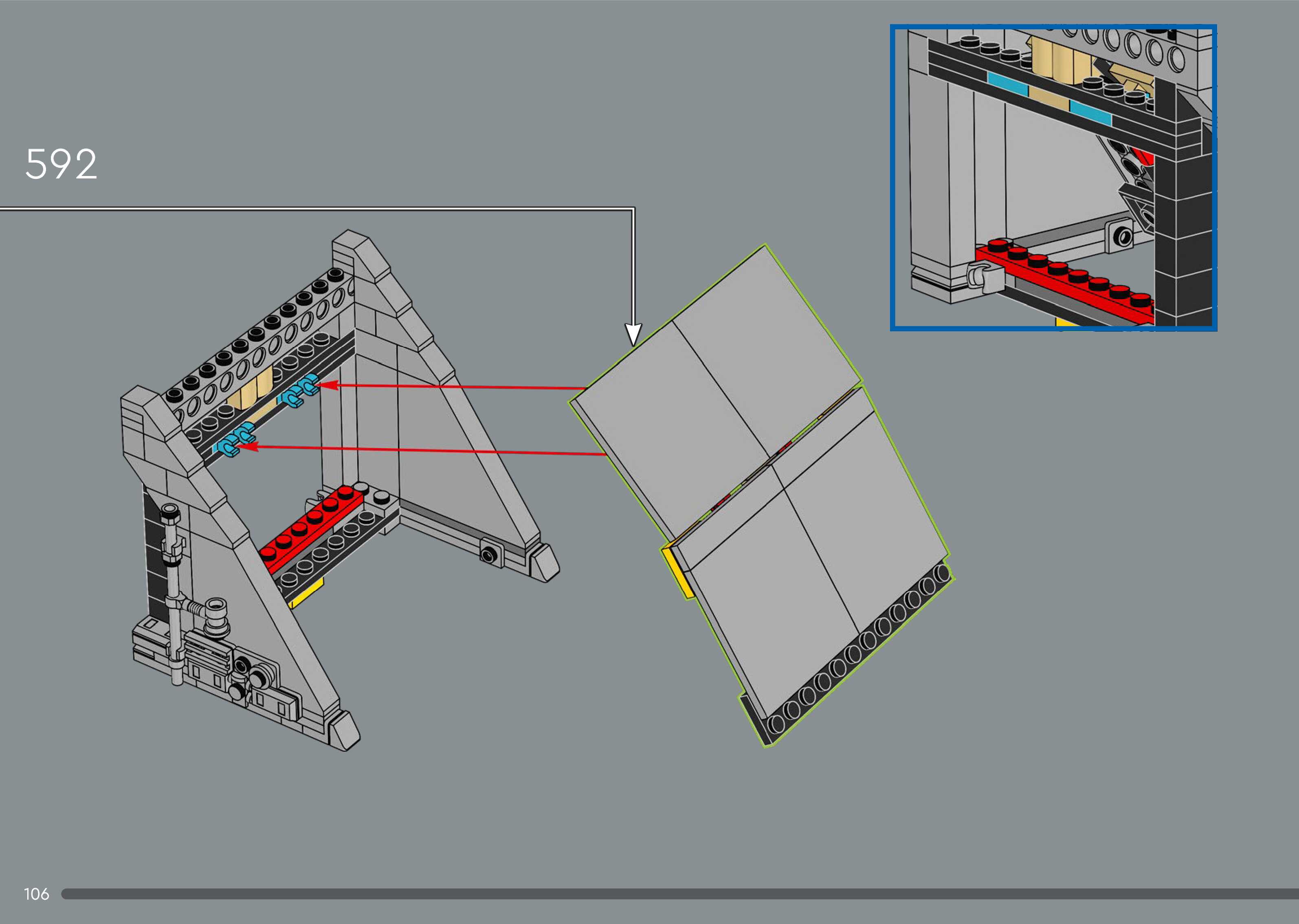 592

106