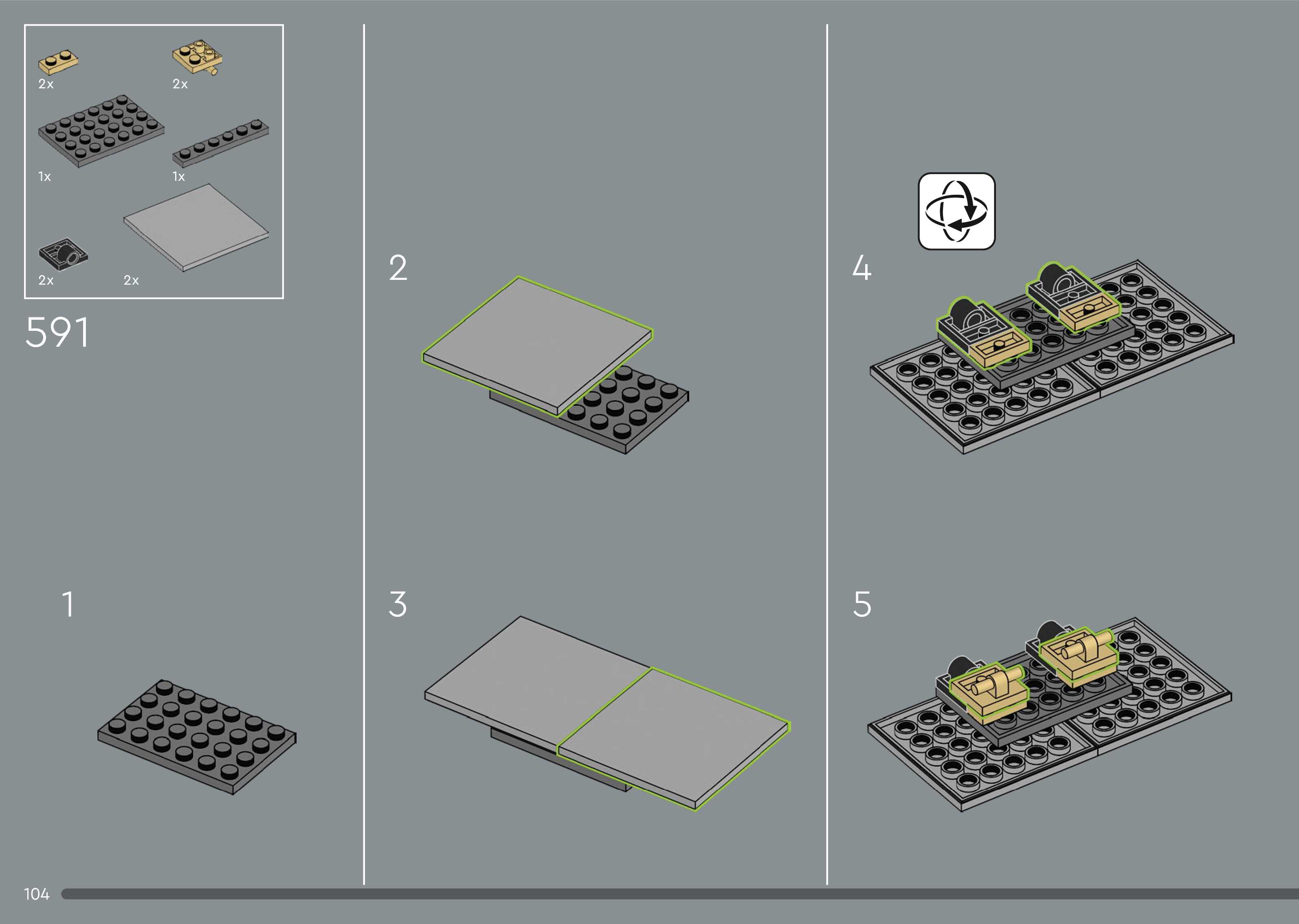 2x
2x
1x
1x
2x
2x

591

1

2

3

4

5

104