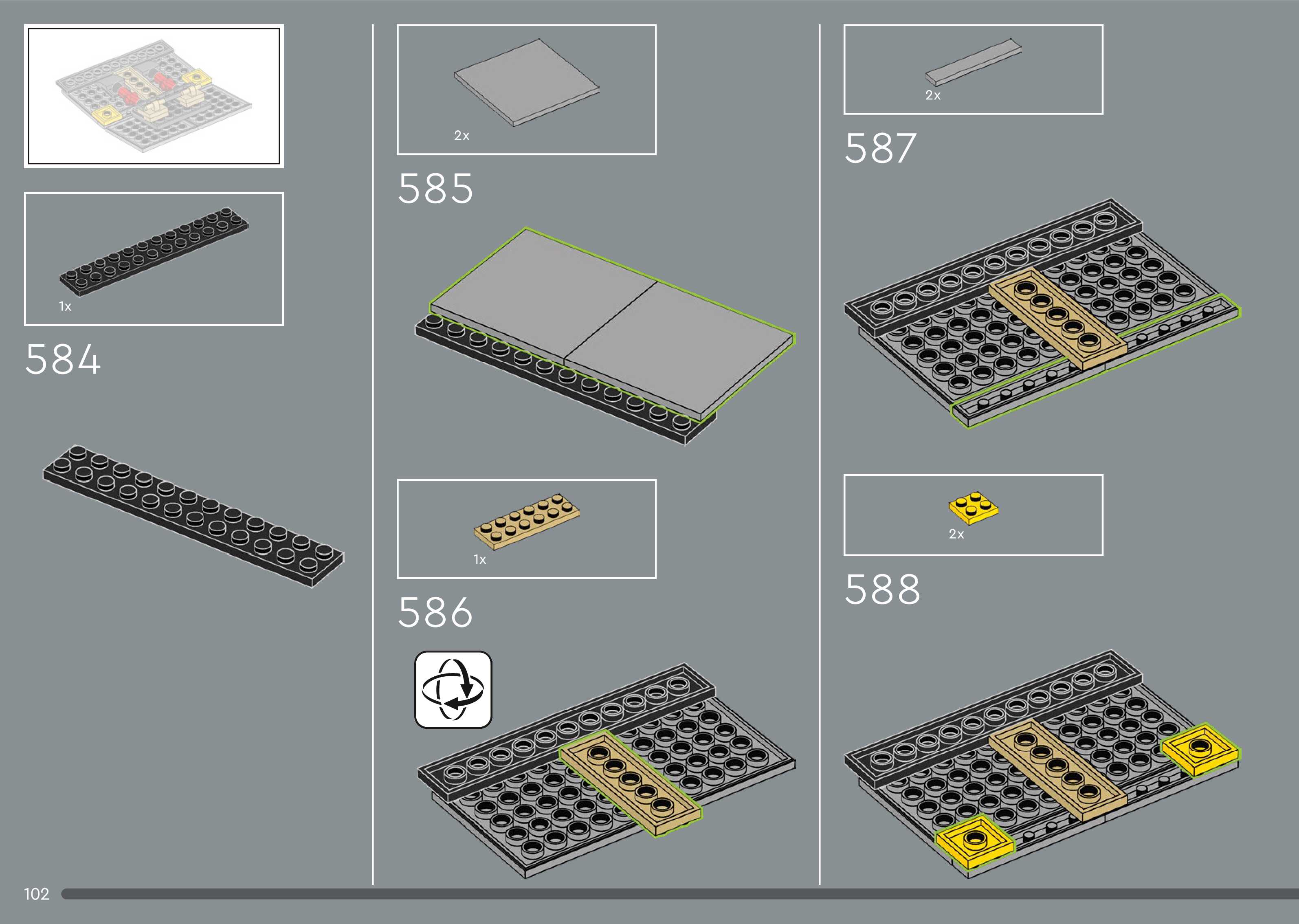 1x

584

2x

585

1x

586

2x

587

2x

588

102