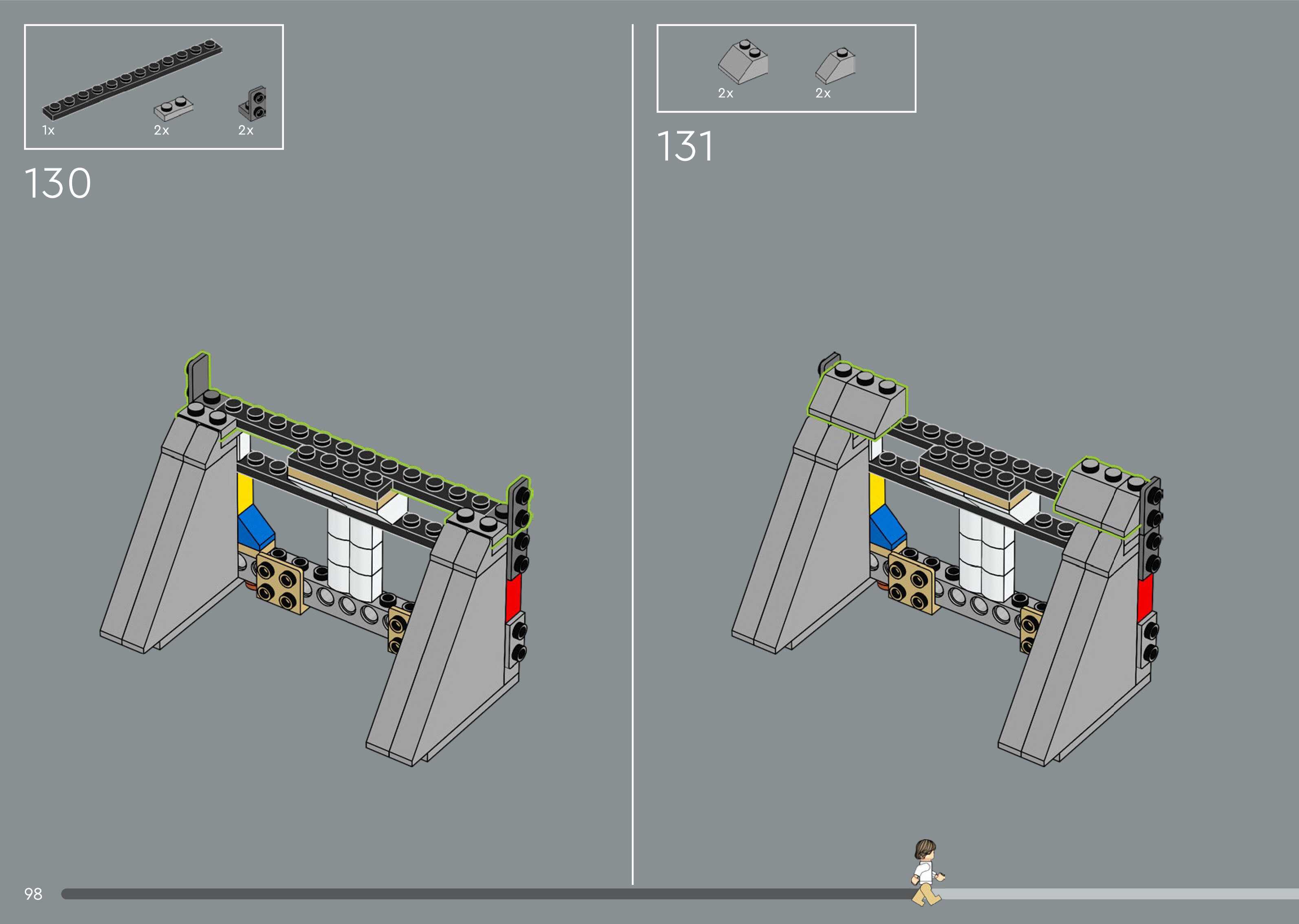 1x 2x 2x

130

2x 2x

131

98