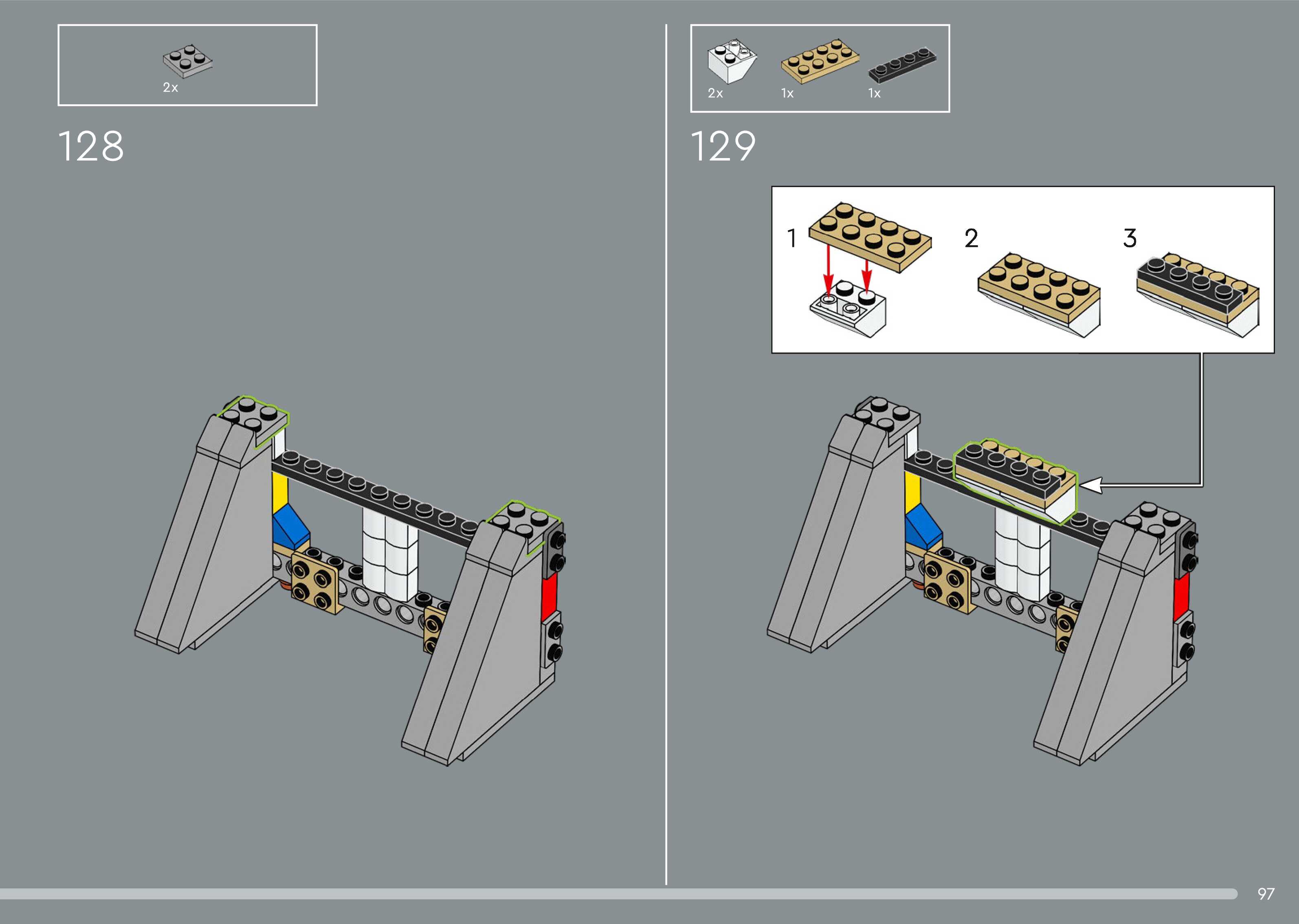 2x

128

2x 1x 1x

129

1

2

3

97