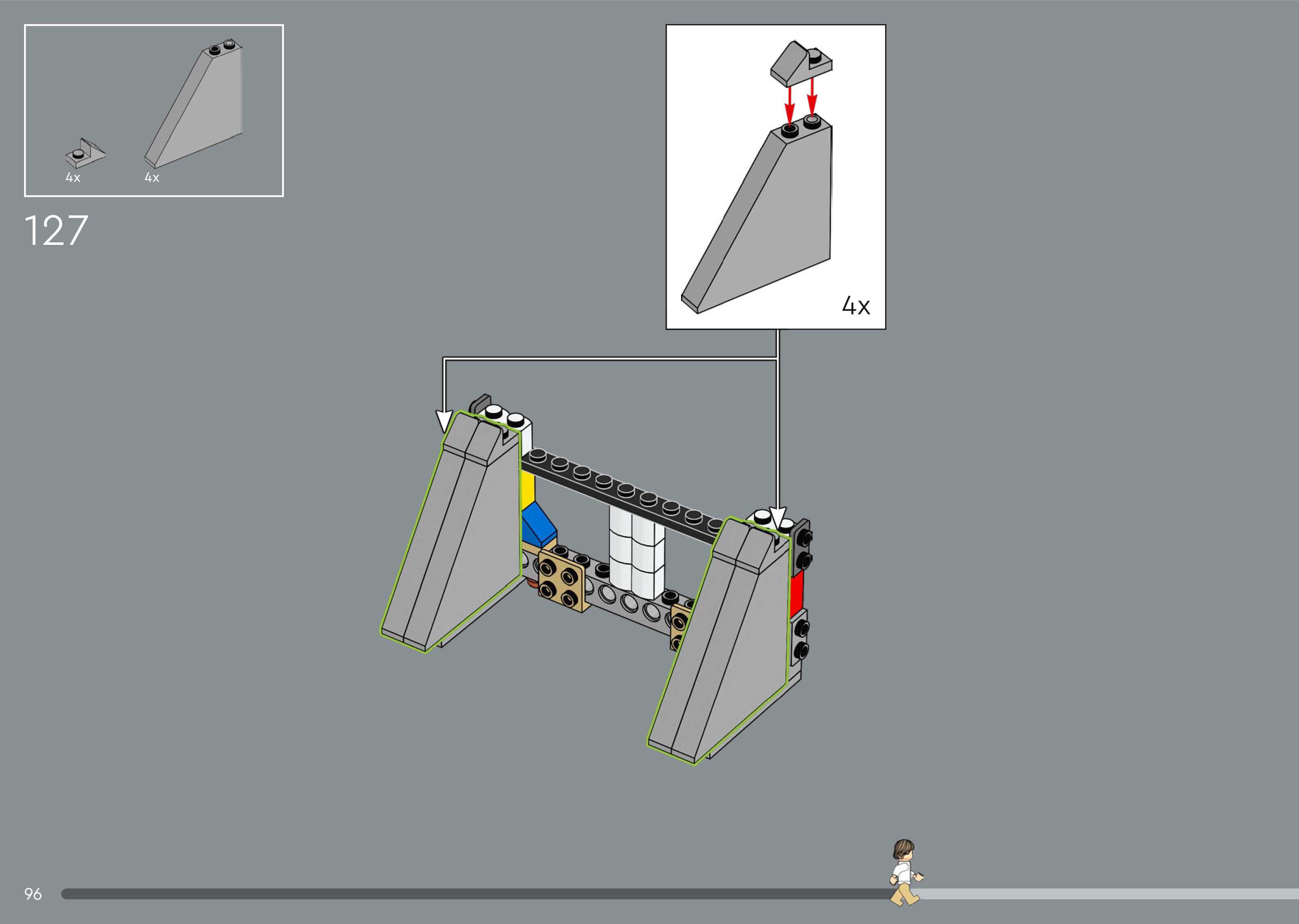 4x
4x

127

4x

96