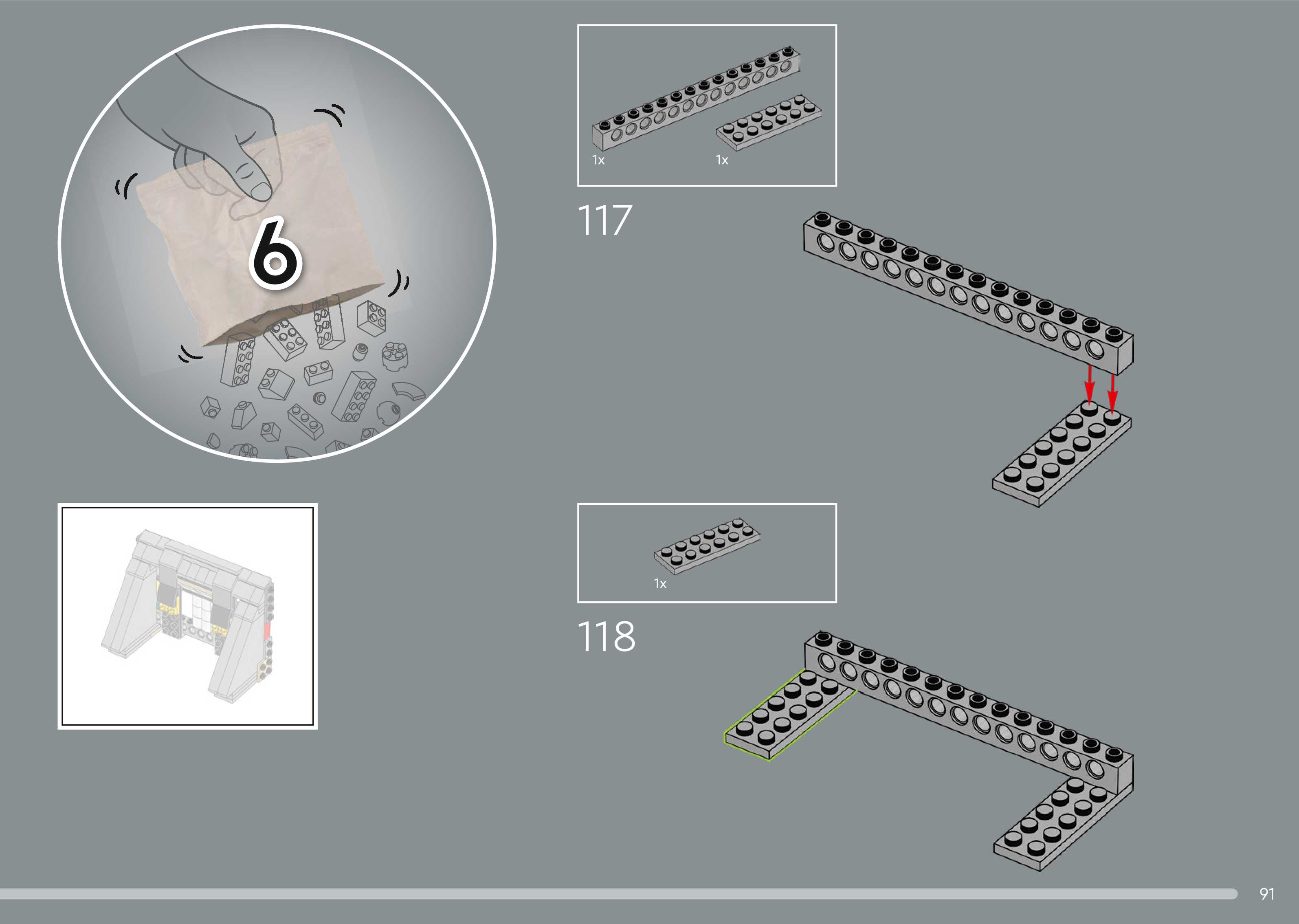 6

1x

1x

117

1x

118

91