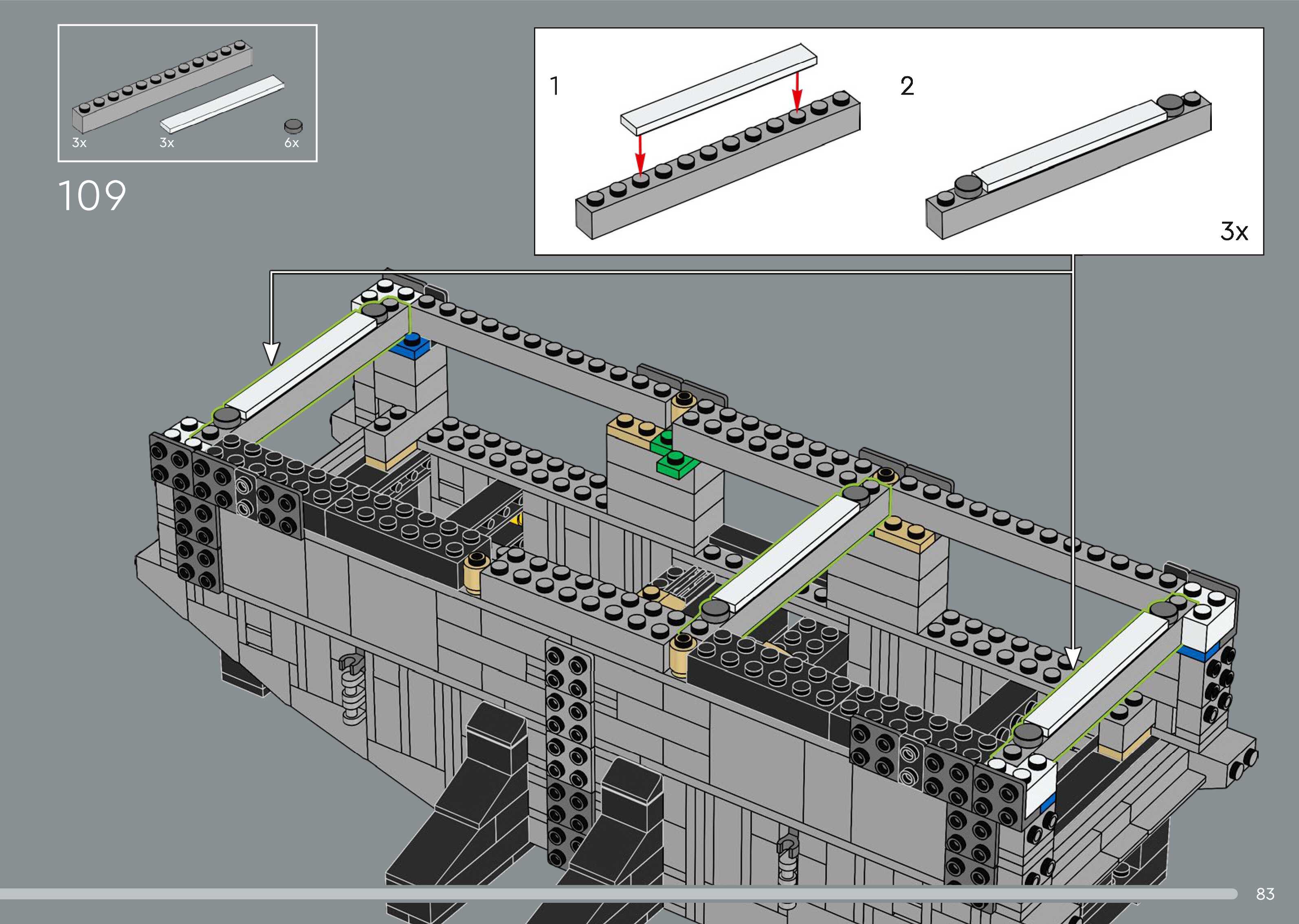 3x
3x
6x

109

1

2

3x

83