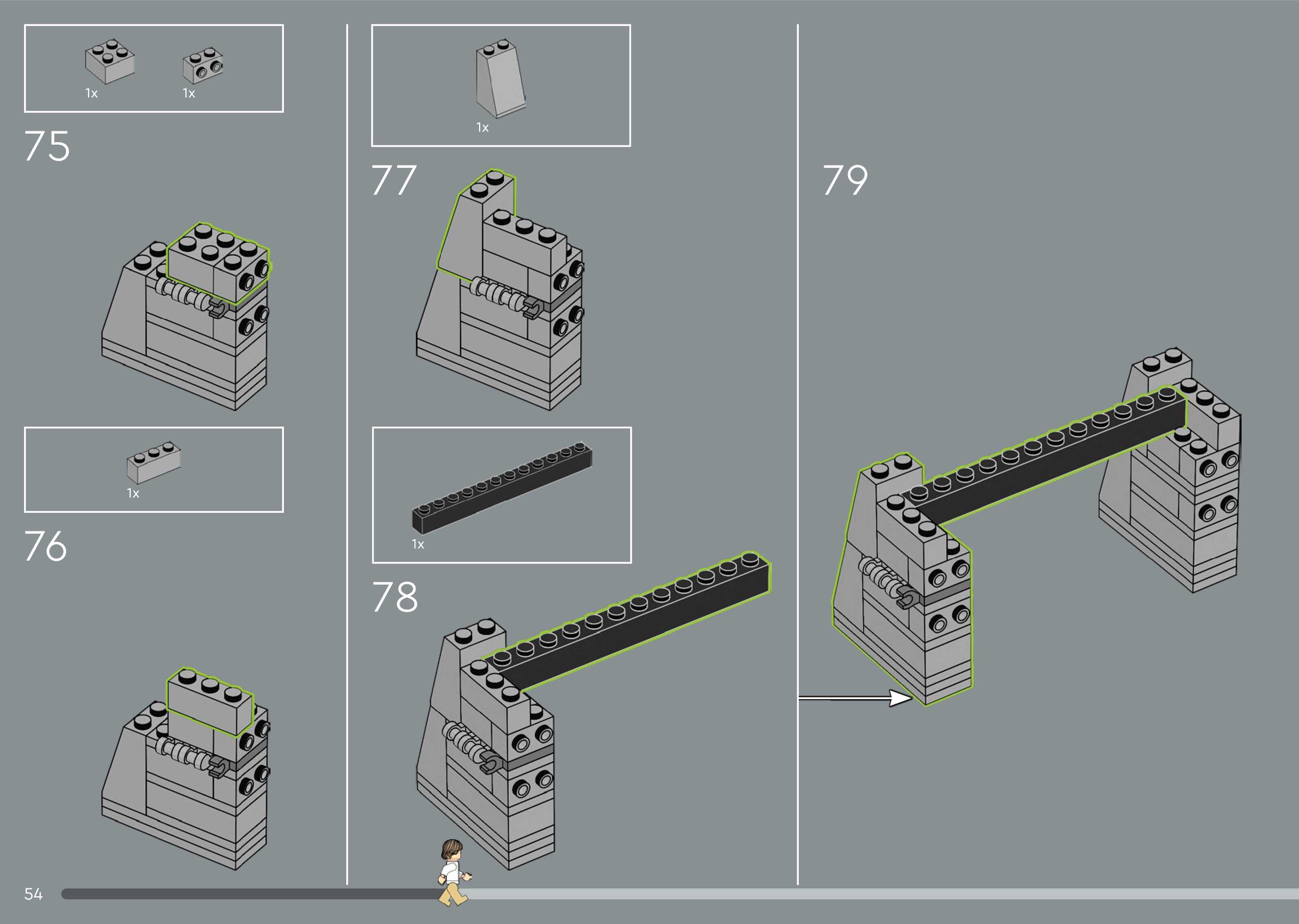 1x 1x

75

1x

76

1x

77

1x

78

79

54