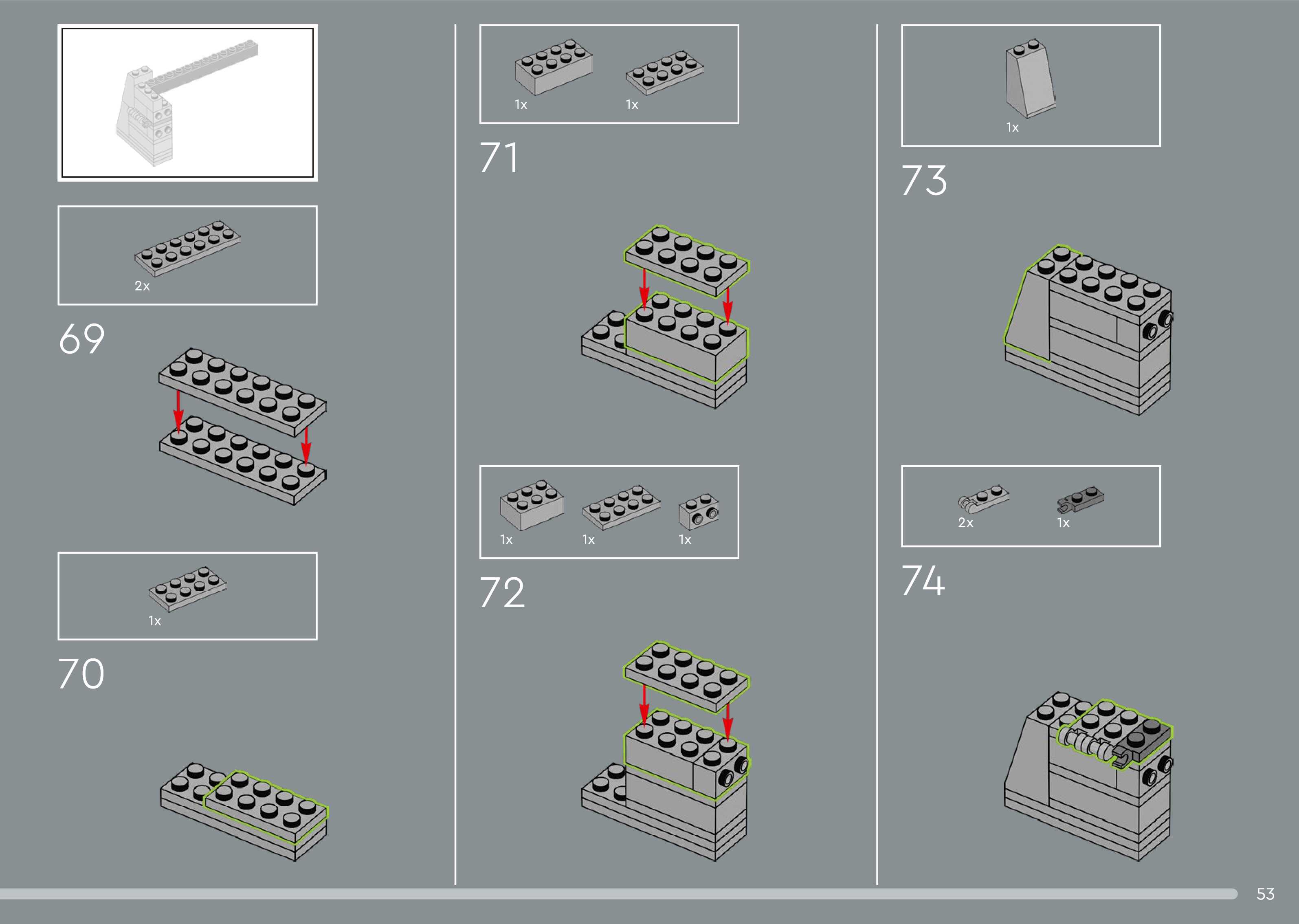 2x

69

1x

70

1x 1x

71

1x 1x 1x

72

1x

73

2x 1x

74

53