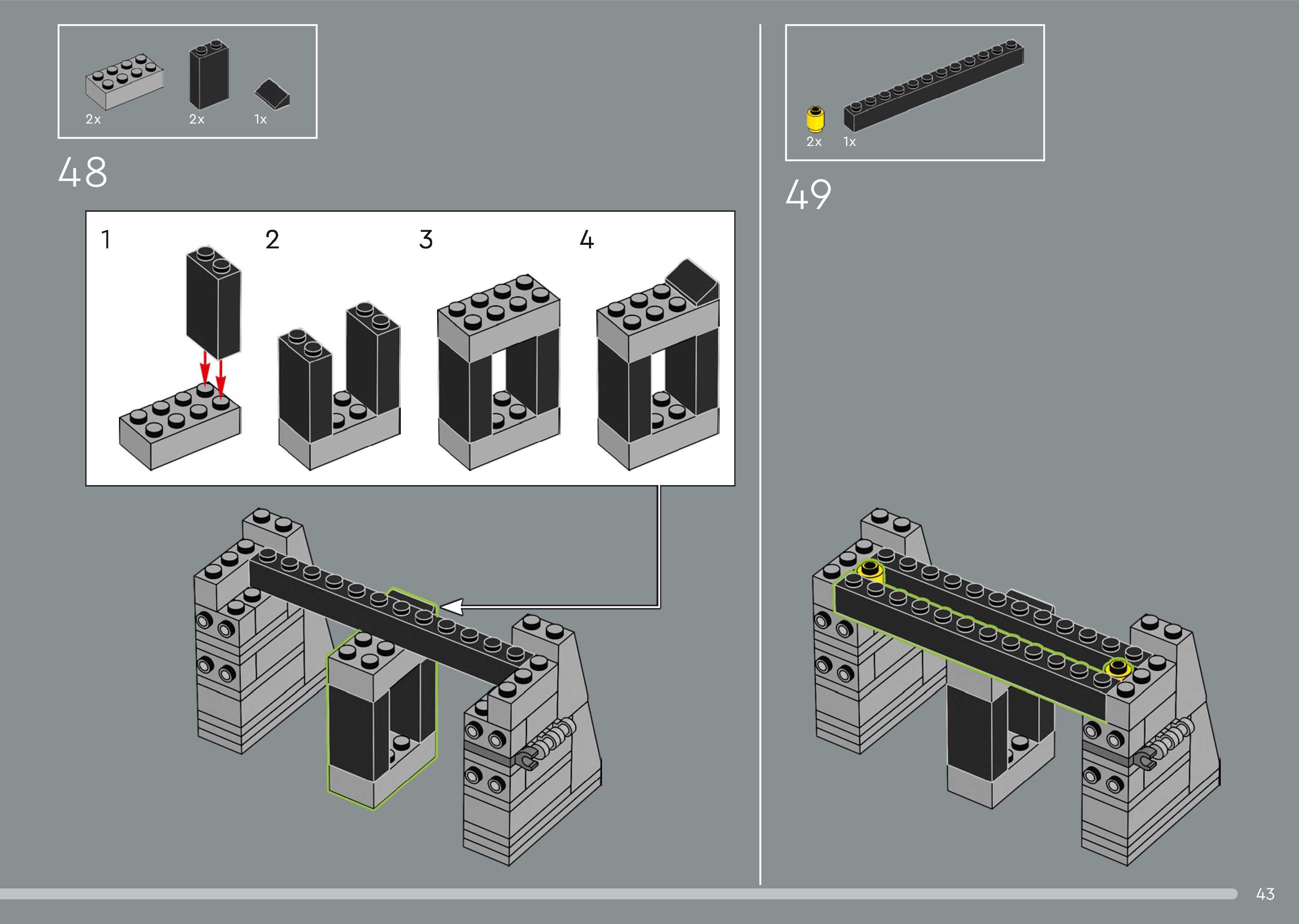 2x 2x 1x

48

1 2 3 4

2x 1x

49

43