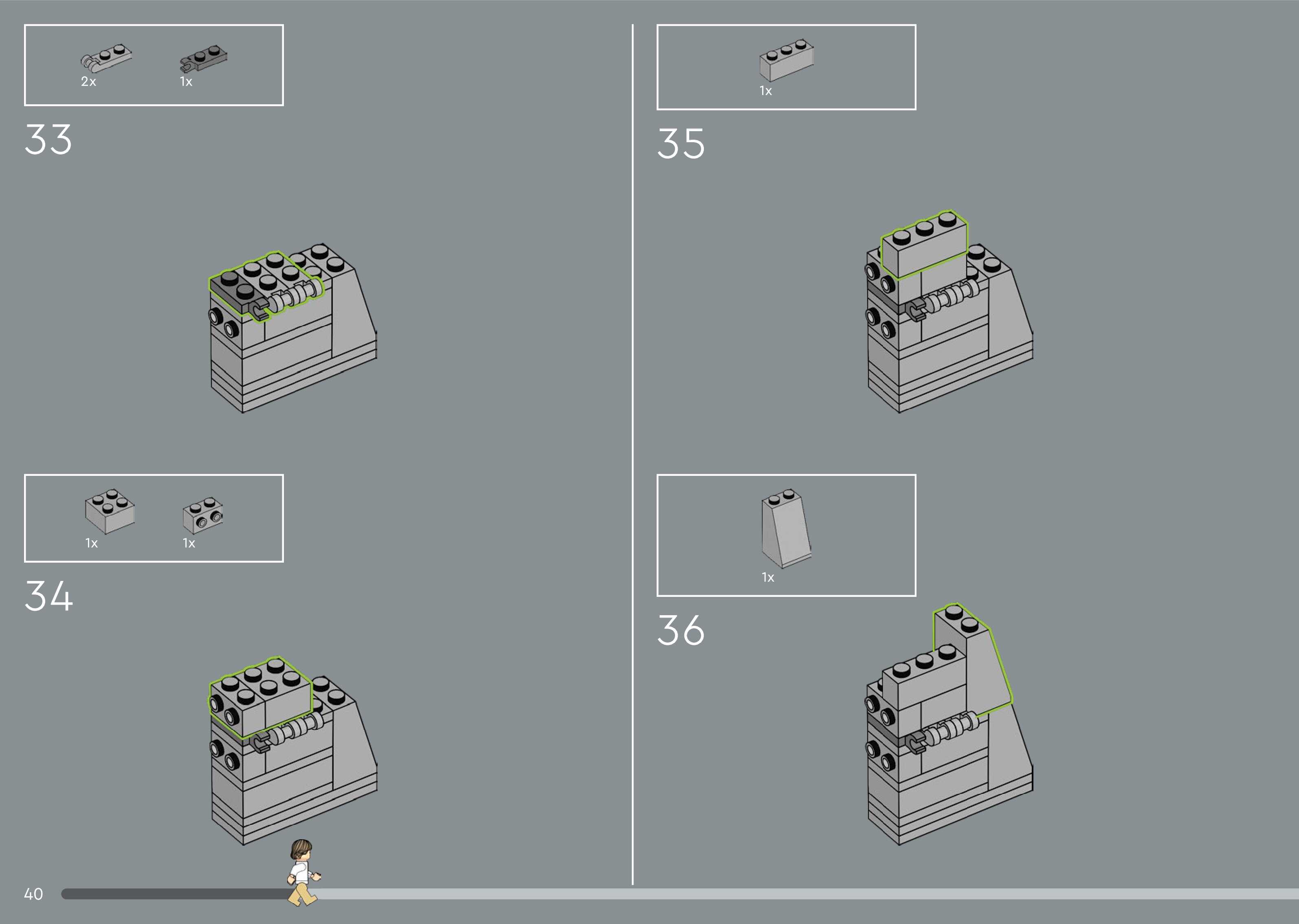 2x
1x

33

1x
1x

34

1x

35

1x

36

40