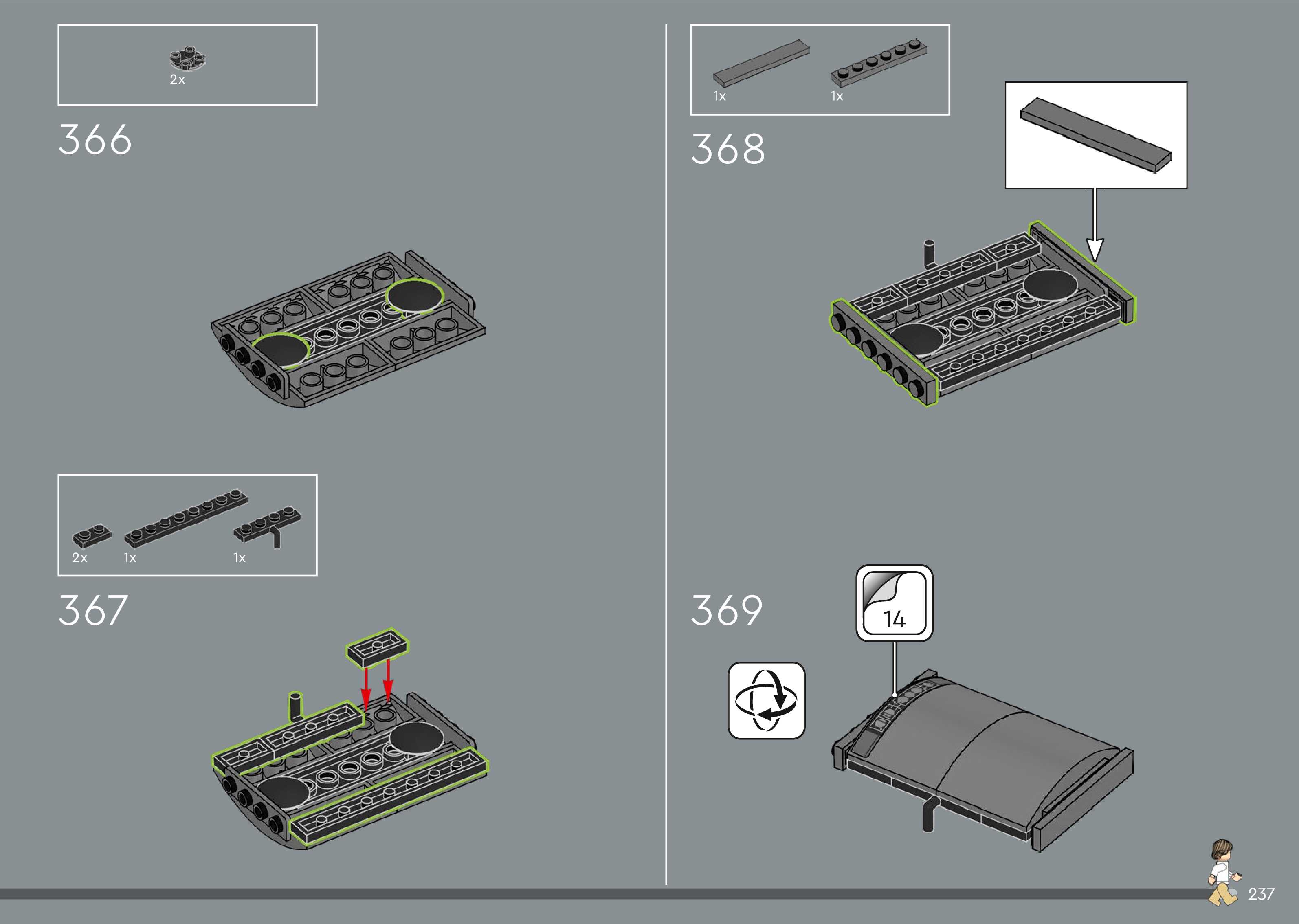 2x

366

2x 1x 1x

367

1x 1x

368

369

14

237