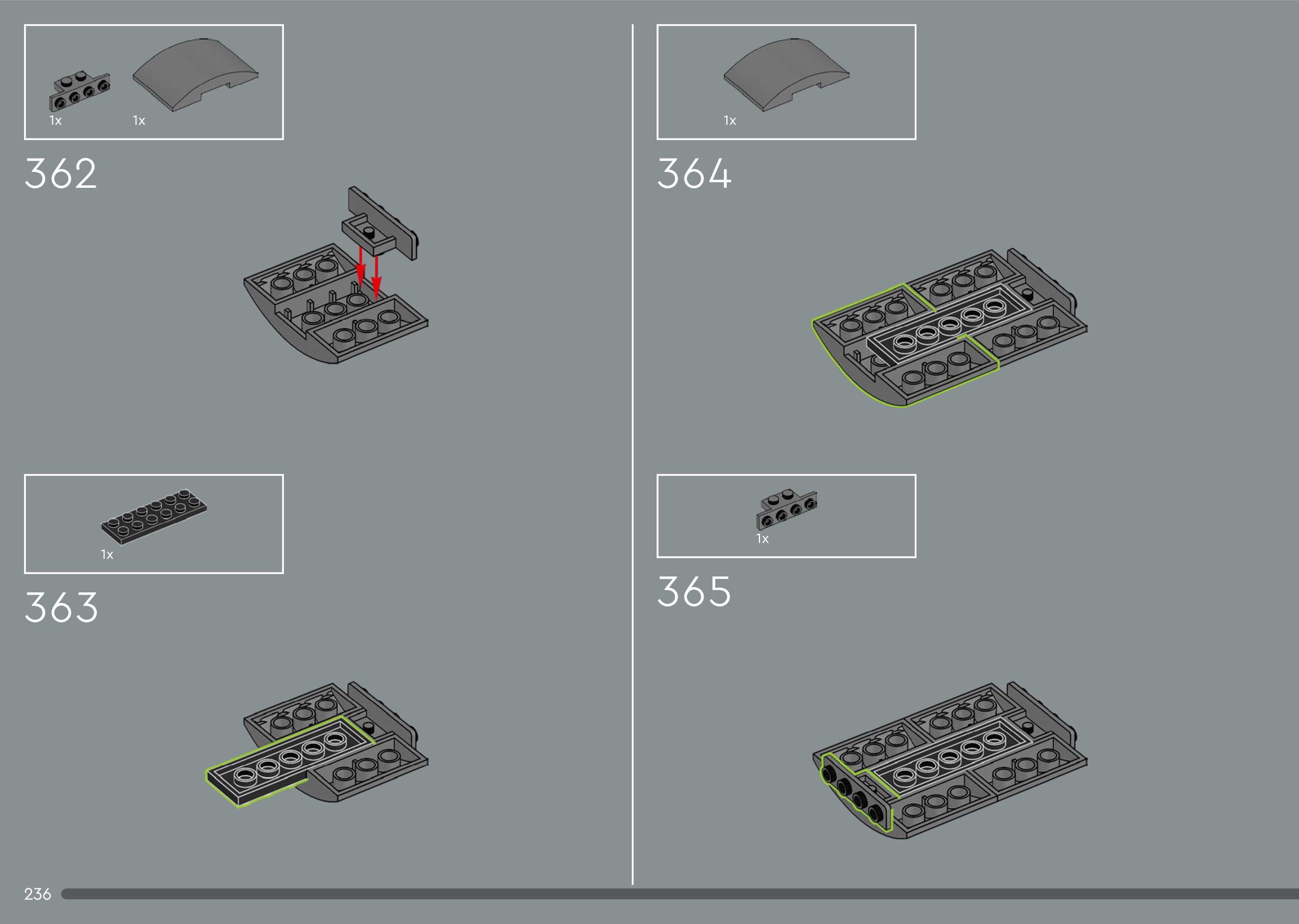 1x 1x

362

1x

363

1x

364

1x

365

236