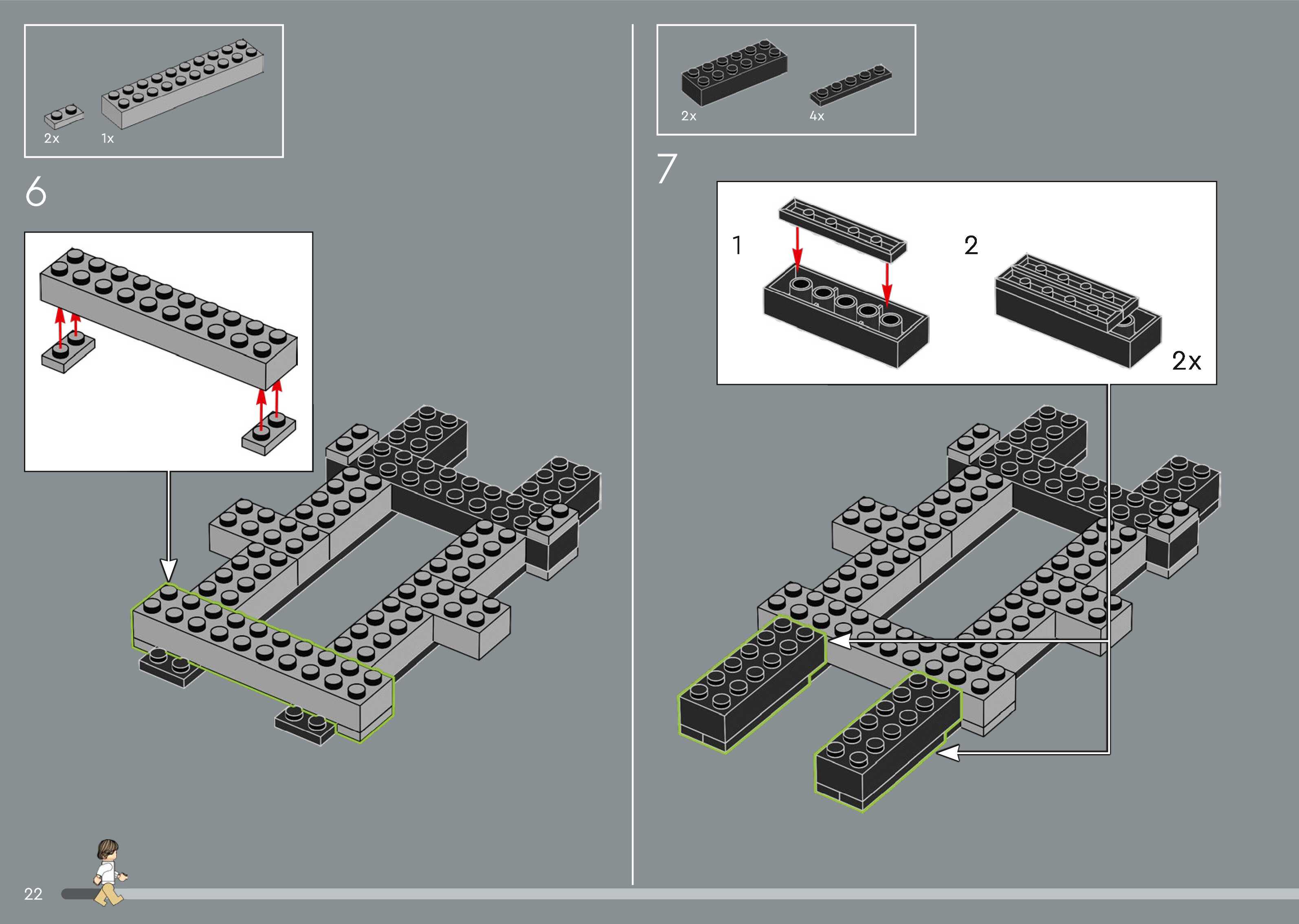 2x 1x

6

2x 4x

7

1

2

2x

22