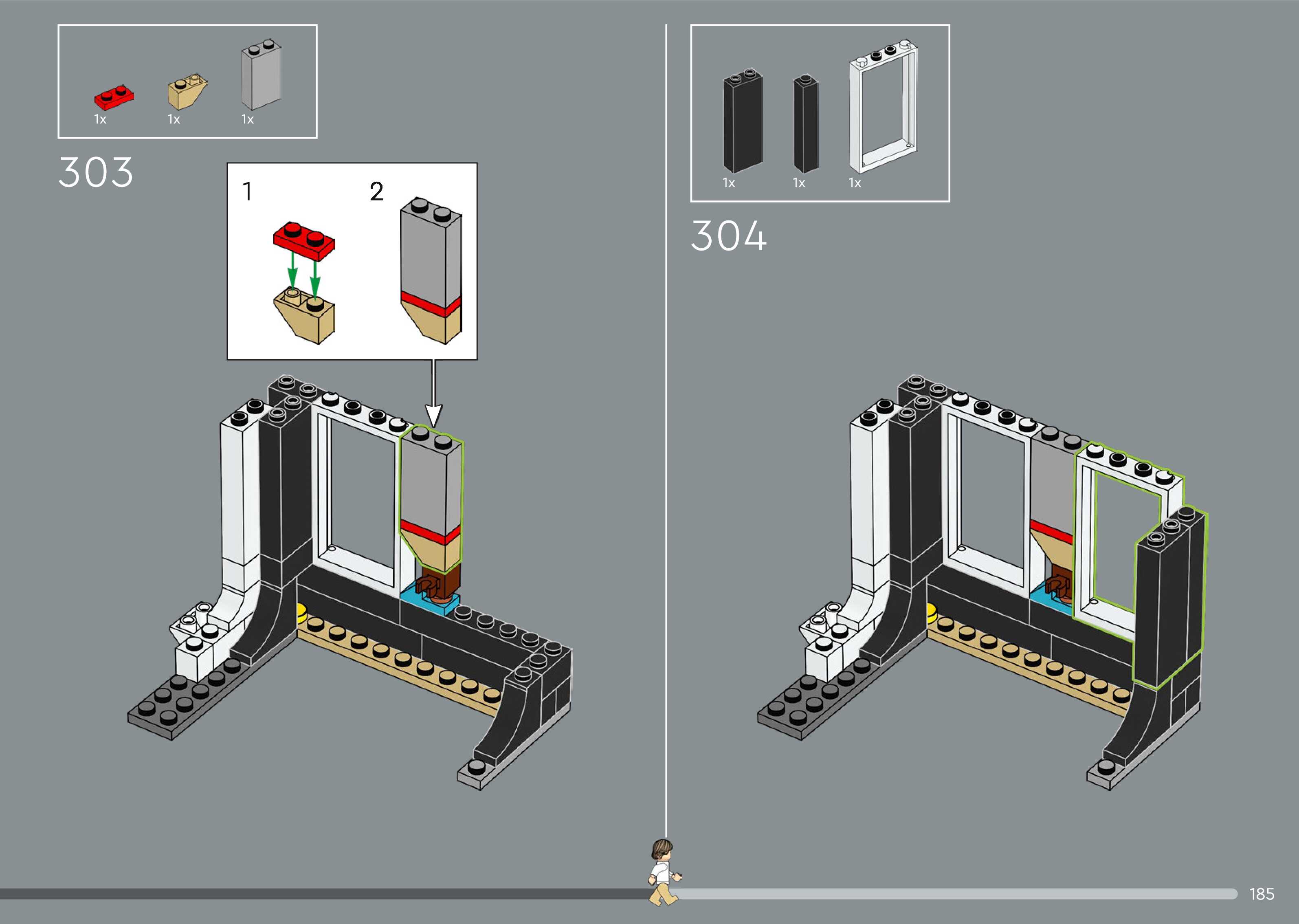 1x 1x 1x

303

1

2

1x 1x 1x

304

185