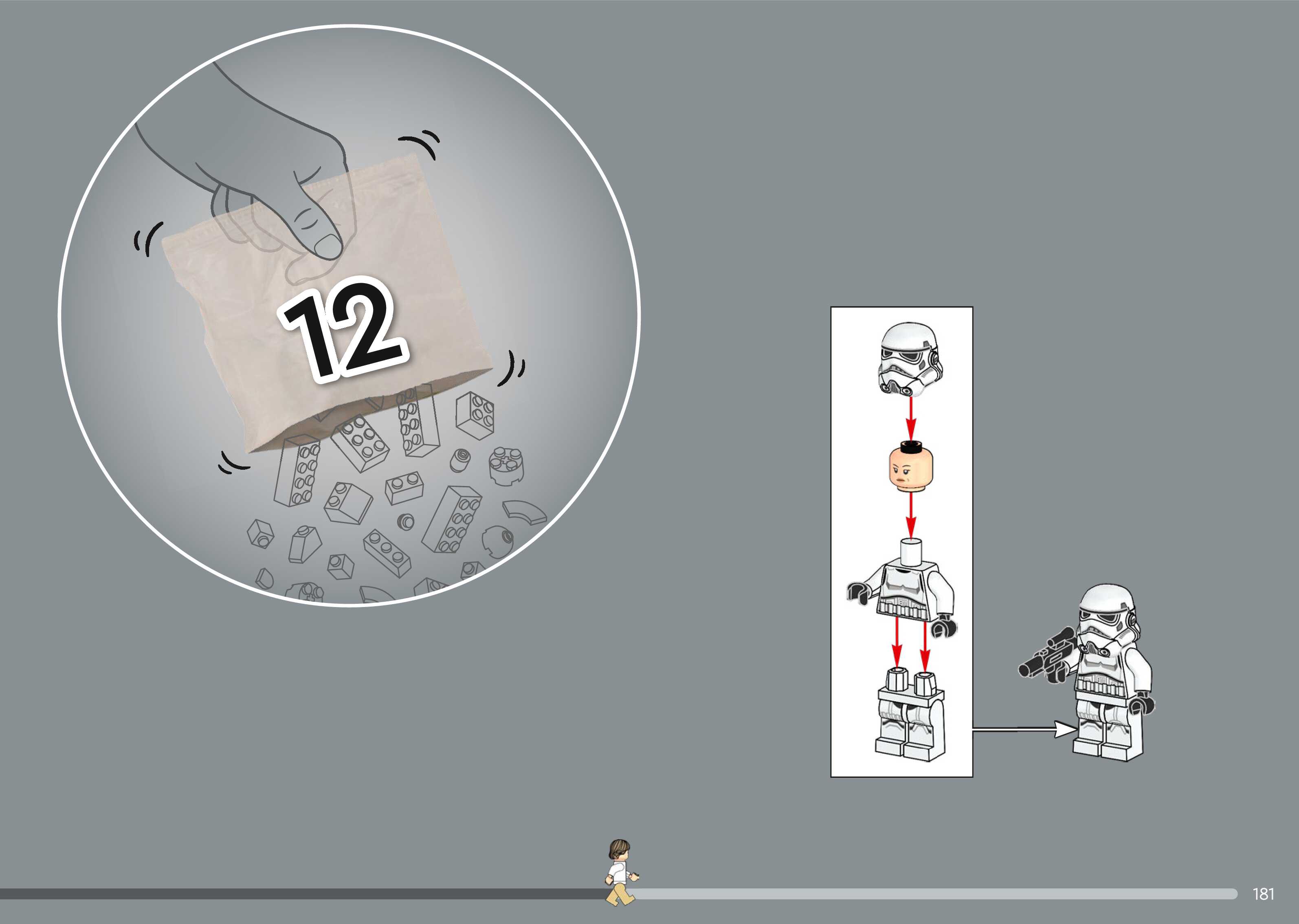 12

181