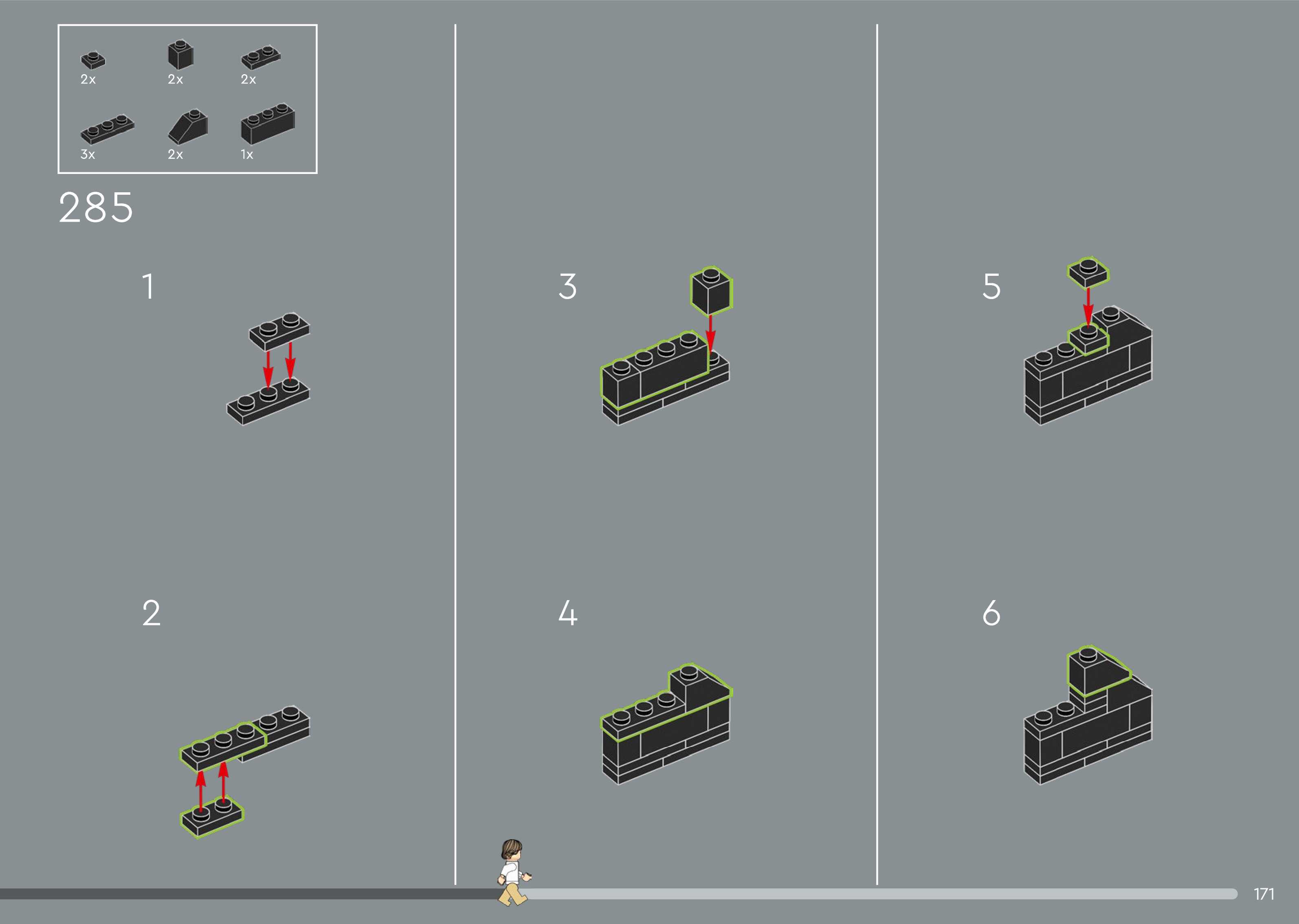 2x 2x 2x

3x 2x 1x

285

1

2

3

4

5

6

171