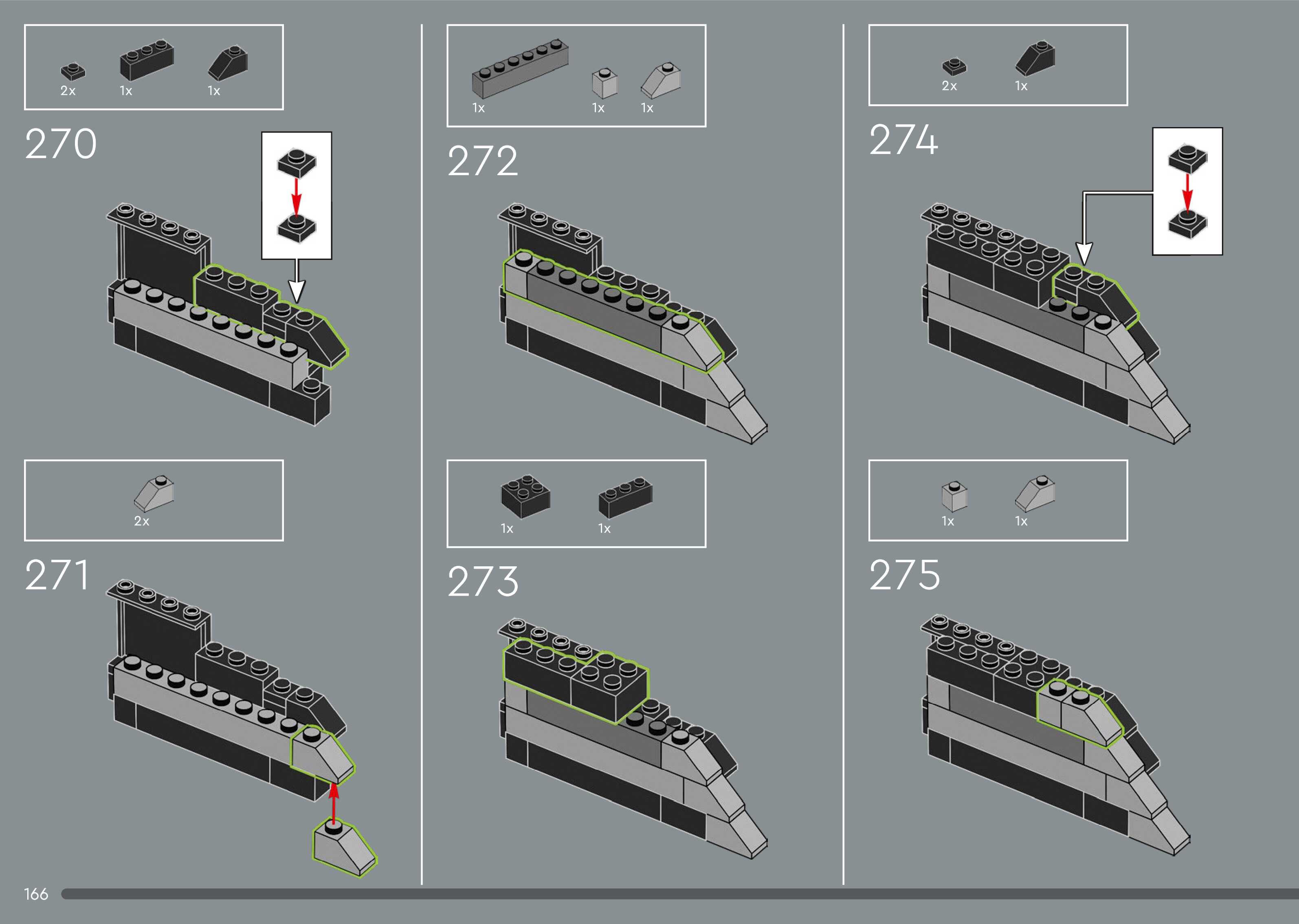 2x 1x 1x

270

2x

271

1x 1x 1x

272

1x 1x

273

2x 1x

274

1x 1x

275

166