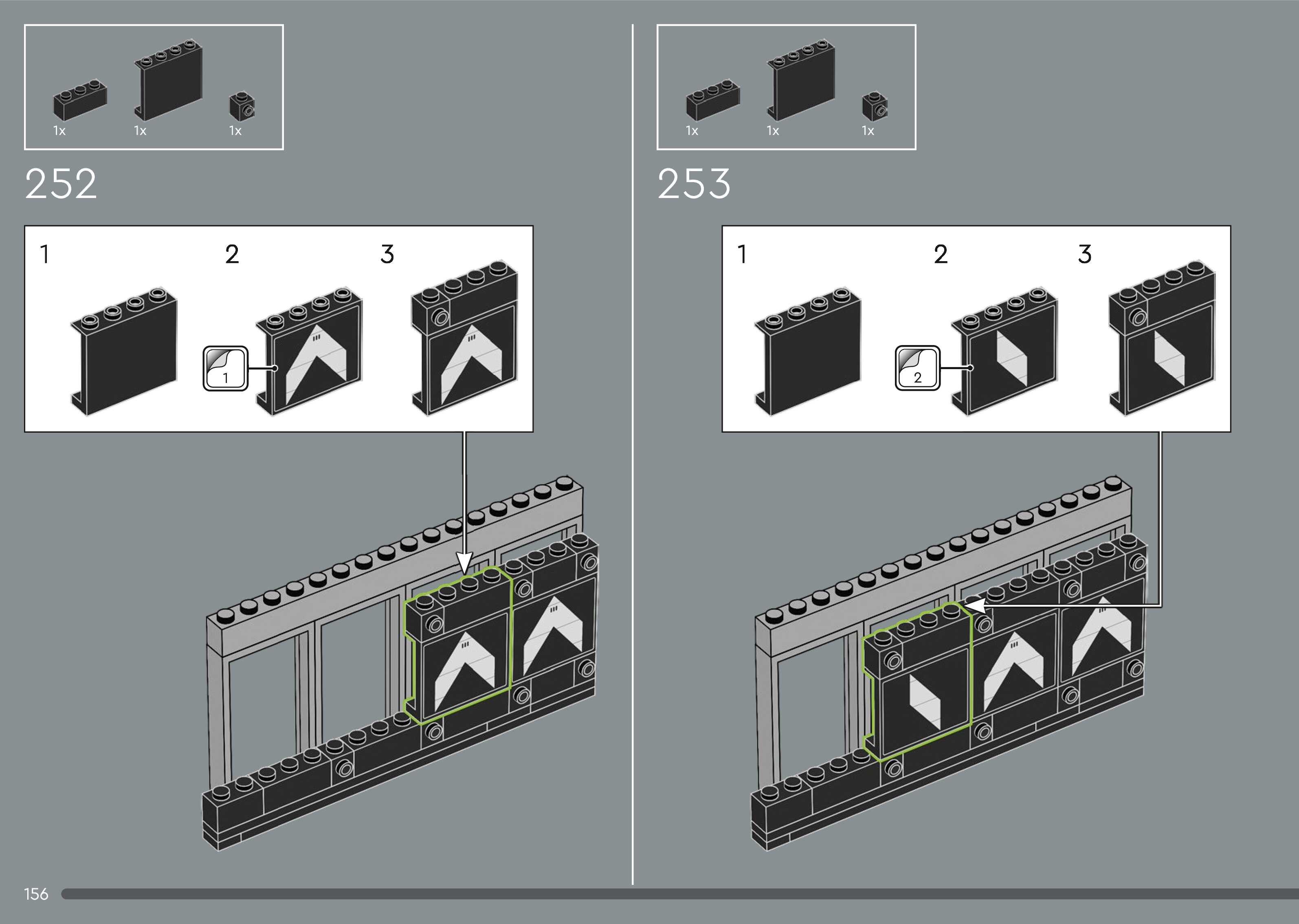 1x 1x 1x

252

1 2 3

1

1x 1x 1x

253

1 2 3

2

156