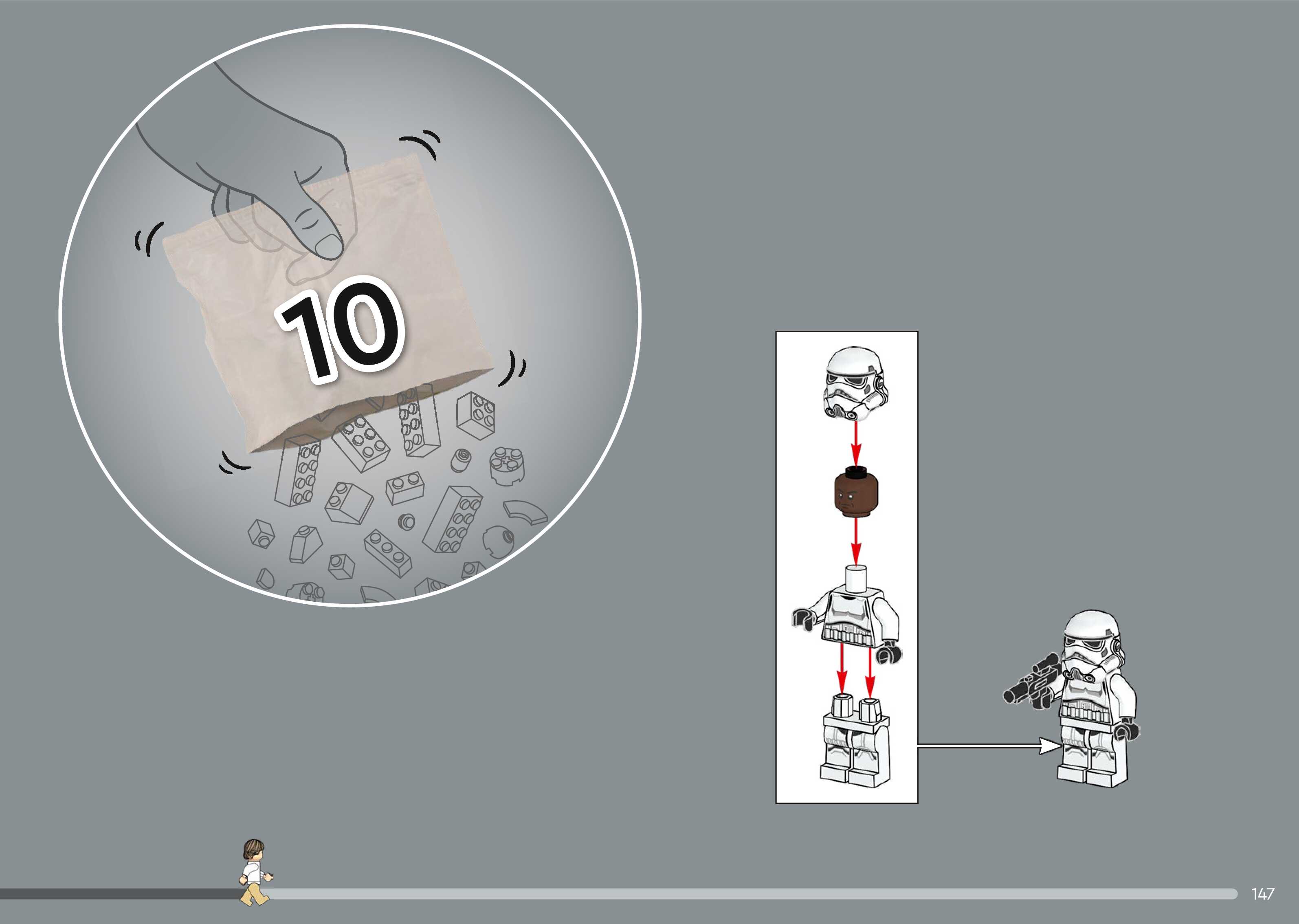 10

147