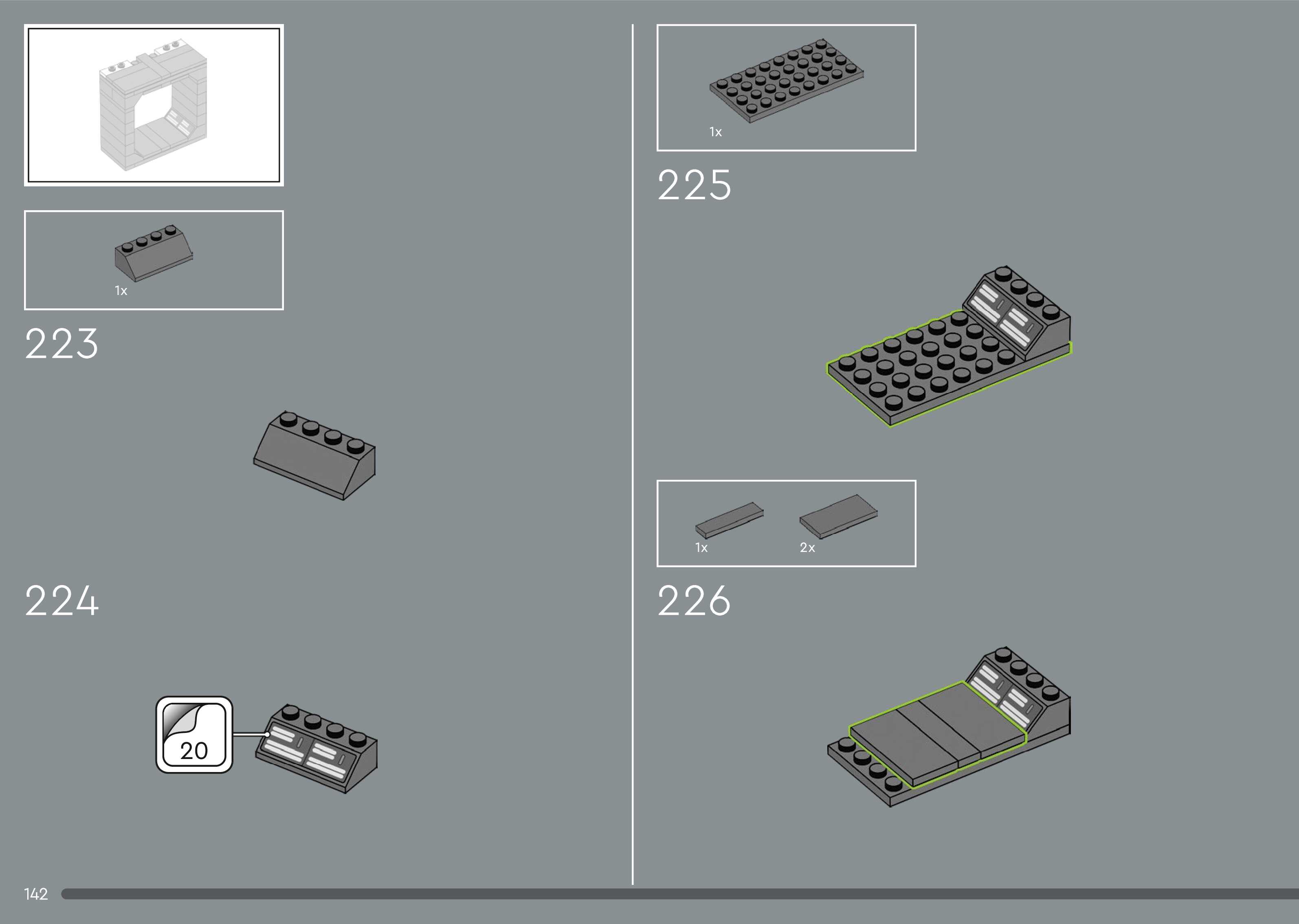 1x

223

224

20

1x

225

1x

2x

226

142