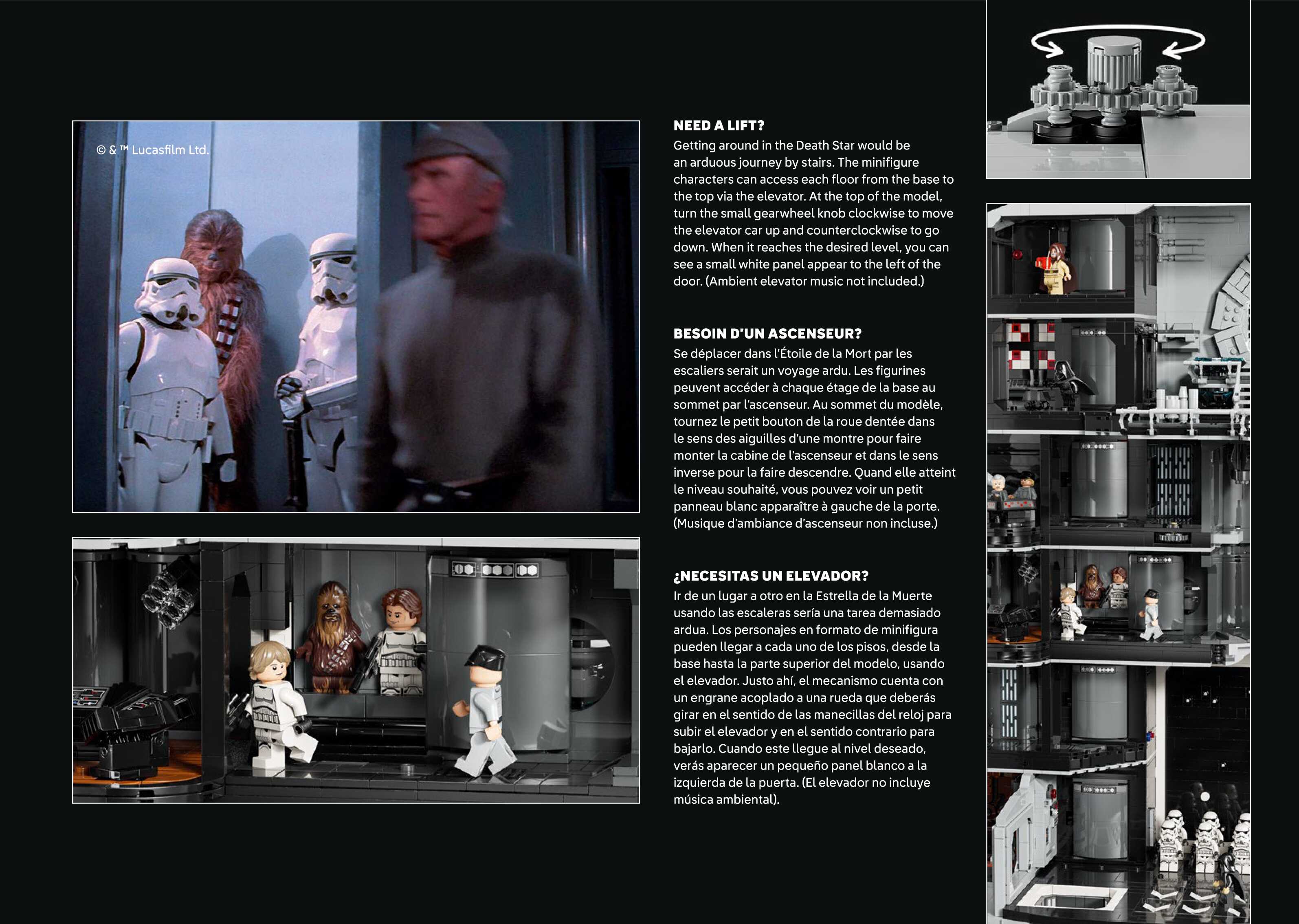 © & ™ Lucasfilm Ltd.

NEED A LIFT?
Getting around in the Death Star would be an arduous journey by stairs. The minifigure characters can access each floor from the base to the top via the elevator. At the top of the model, turn the small gearwheel knob clockwise to move the elevator car up and counterclockwise to go down. When it reaches the desired level, you can see a small white panel appear to the left of the door. (Ambient elevator music not included.)

BESOIN D'UN ASCENSEUR?
Se déplacer dans l'Étoile de la Mort par les escaliers serait un voyage ardu. Les figurines peuvent accéder à chaque étage de la base au sommet par l'ascenseur. Au sommet du modèle, tournez le petit bouton de la roue dentée dans le sens des aiguilles d'une montre pour faire monter la cabine de l'ascenseur et dans le sens inverse pour la faire descendre. Quand elle atteint le niveau souhaité, vous pouvez voir un petit panneau blanc apparaître à gauche de la porte. (Musique d'ambiance d'ascenseur non incluse.)

¿NECESITAS UN ELEVADOR?
Ir de un lugar a otro en la Estrella de la Muerte usando las escaleras sería una tarea demasiado ardua. Los personajes en formato de minifigura pueden llegar a cada uno de los pisos, desde la base hasta la parte superior del modelo, usando el elevador. Justo ahí, el mecanismo cuenta con un engrane acoplado a una rueda que deberás girar en el sentido de las manecillas del reloj para subir el elevador y en el sentido contrario para bajarlo. Cuando este llegue al nivel deseado, verás aparecer un pequeño panel blanco a la izquierda de la puerta. (El elevador no incluye música ambiental).