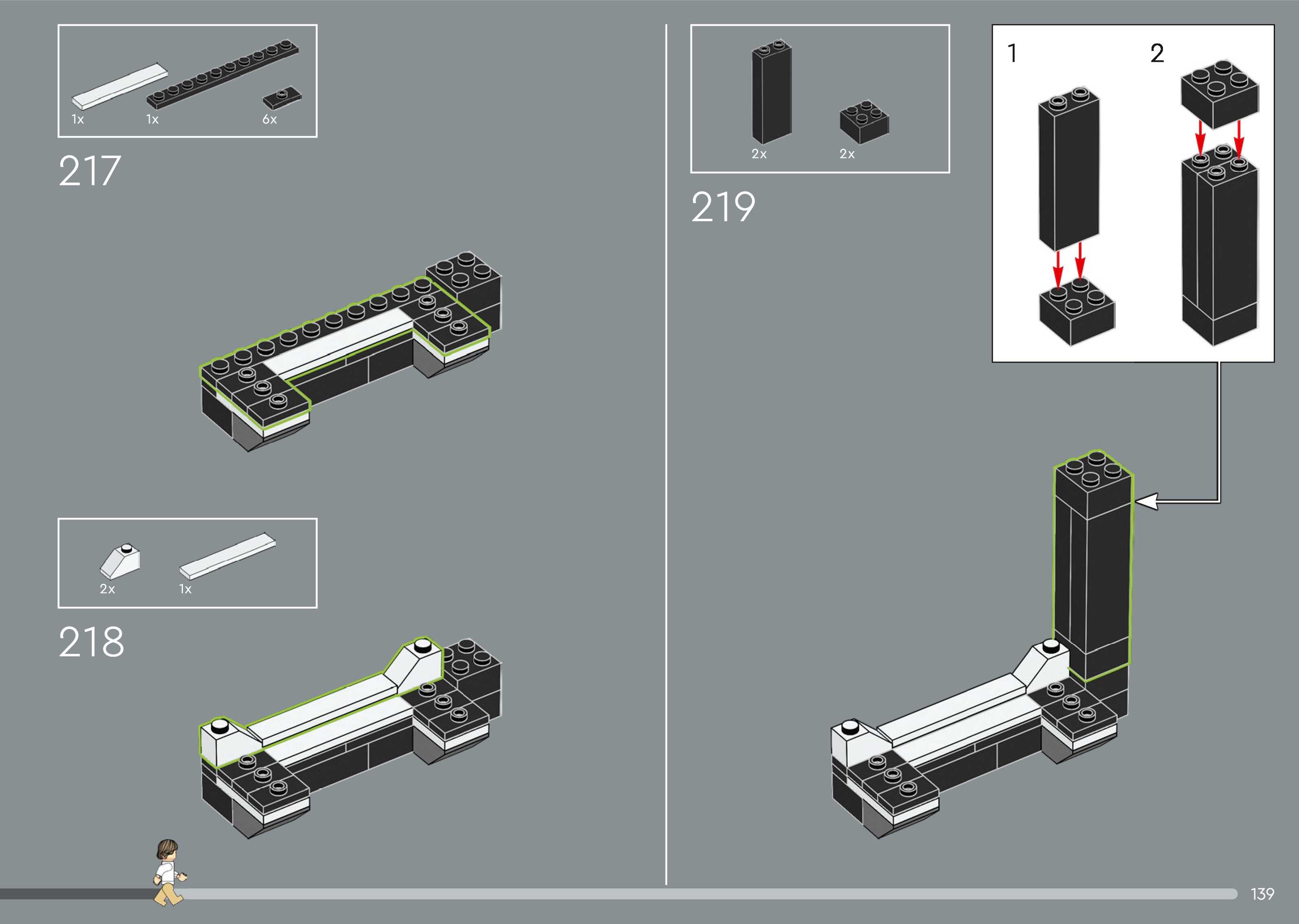 1x 1x 6x

217

2x 1x

218

2x 2x

219

1

2

139