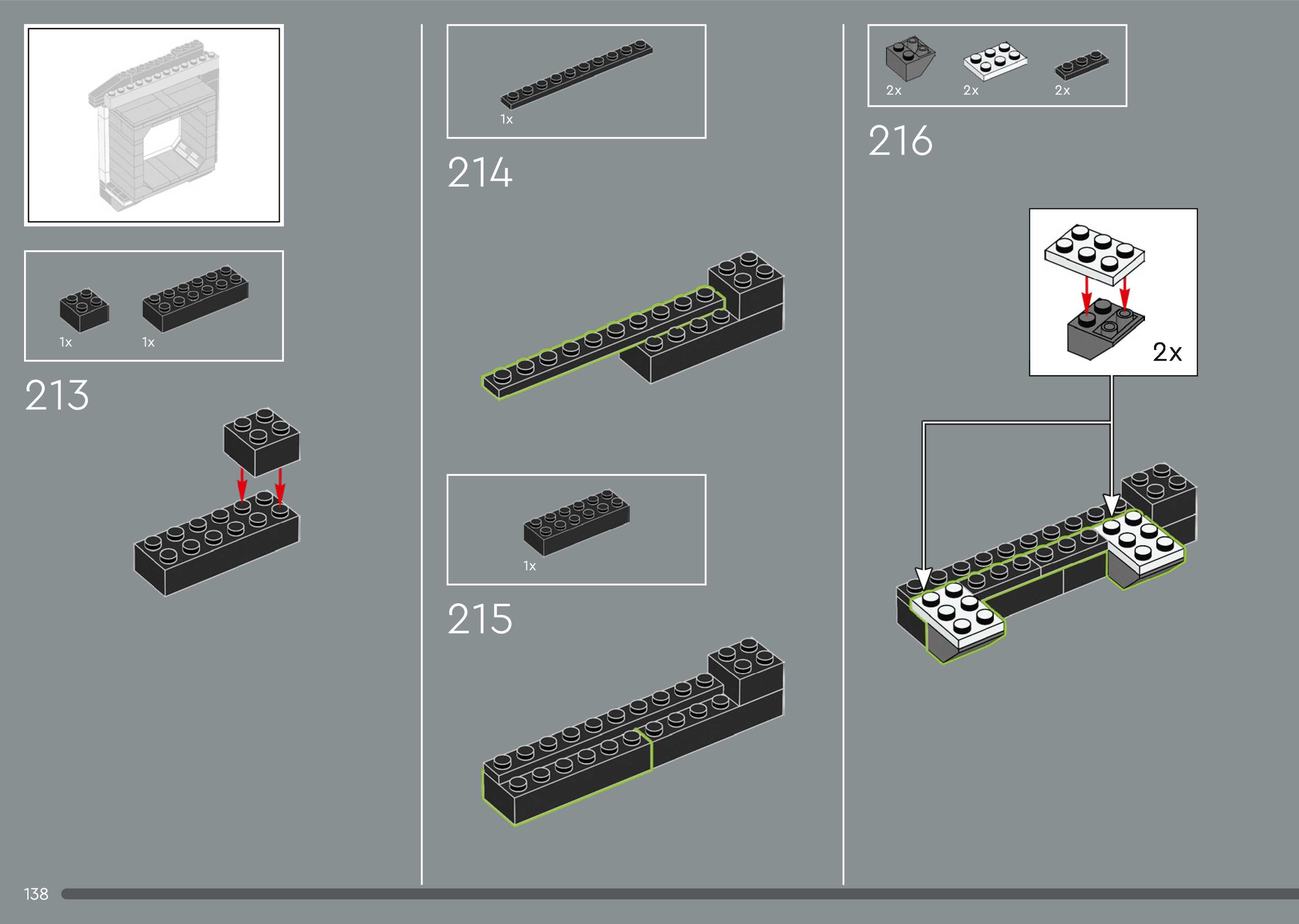 1x
1x
213

1x
214

1x
215

2x
2x
2x
216

2x

138