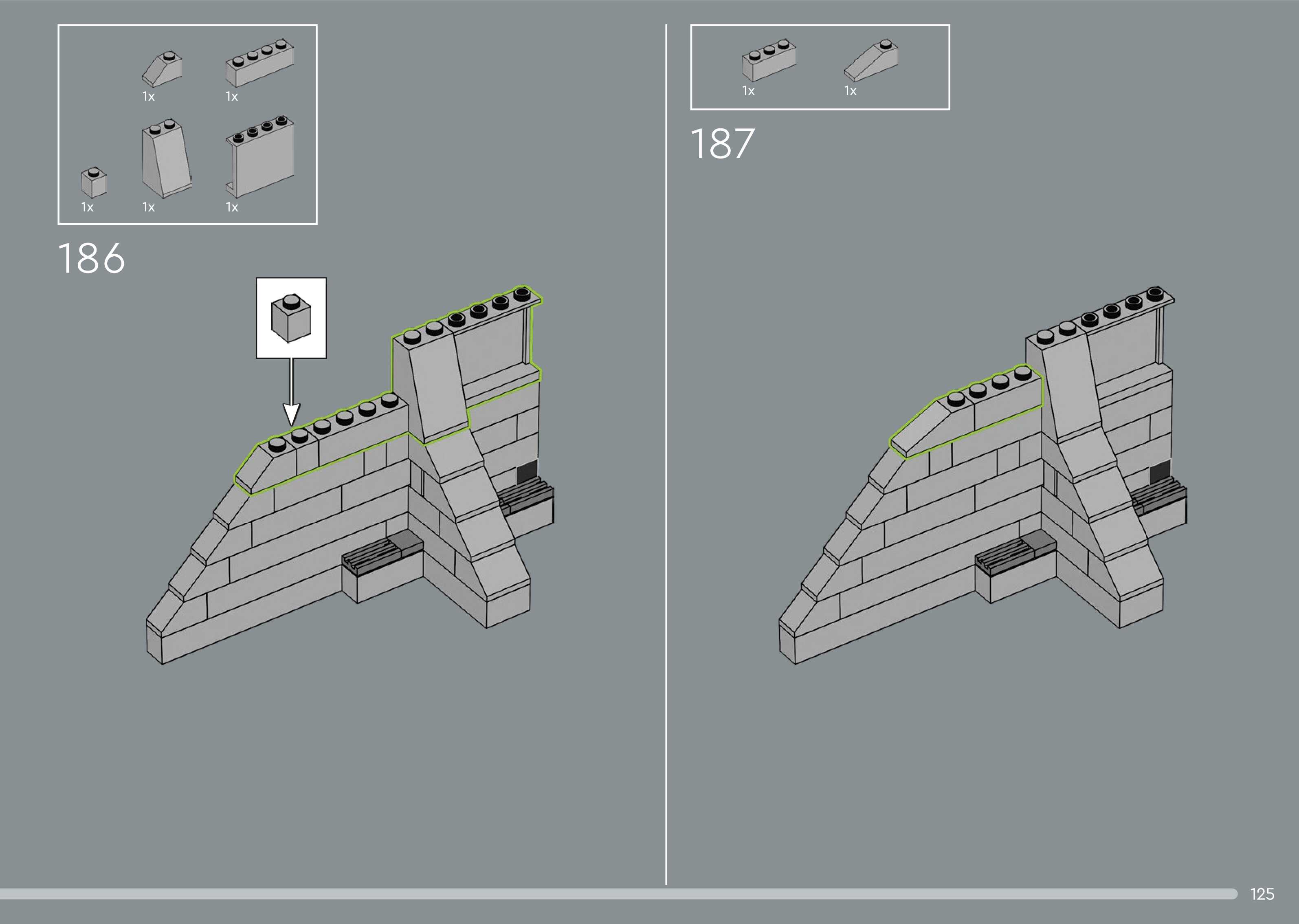 1x
1x
1x
1x
1x

186

1x
1x

187

125