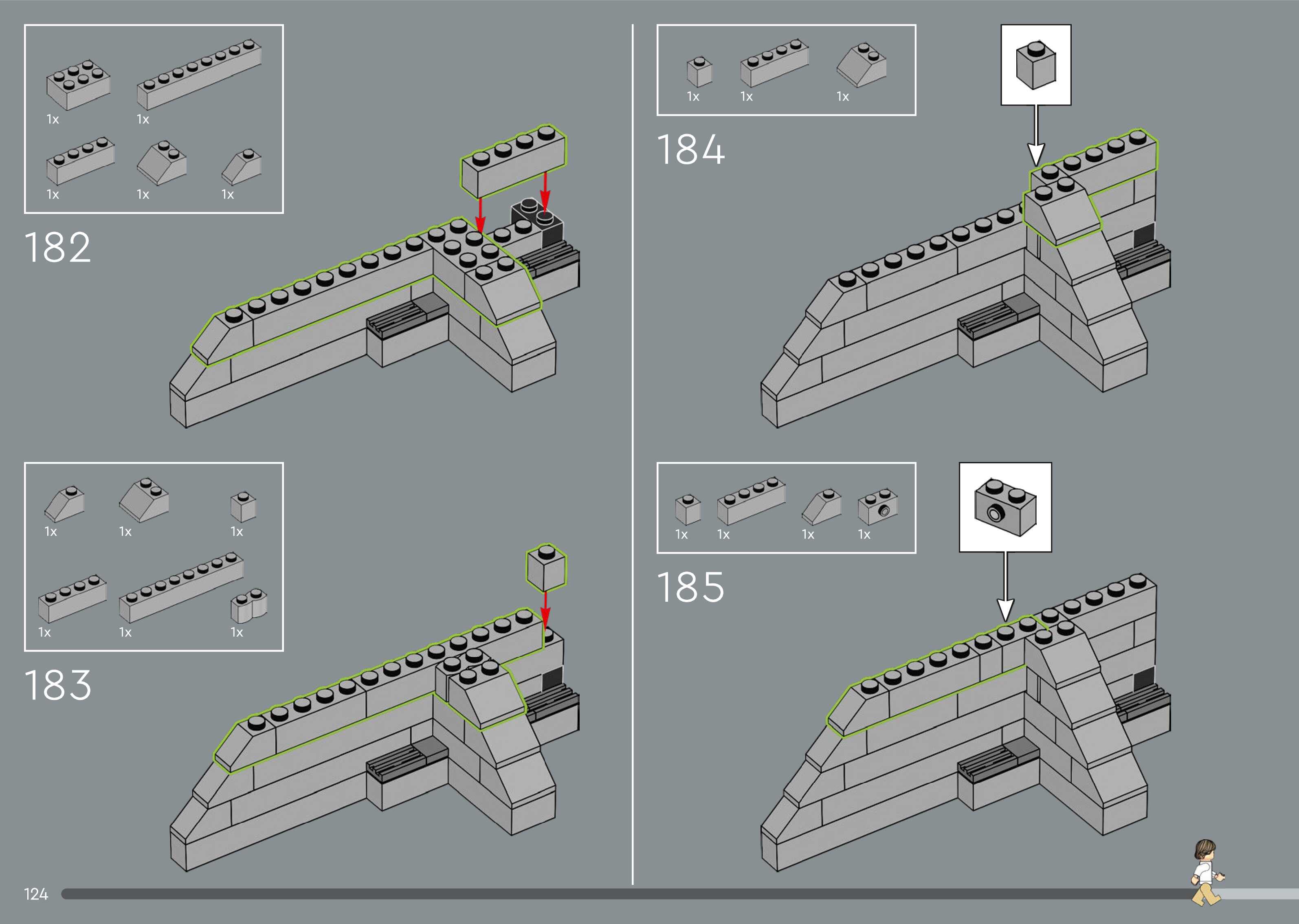 1x 1x

1x 1x 1x

182

1x 1x 1x

1x 1x 1x

183

1x 1x 1x

184

1x 1x 1x 1x

185

124