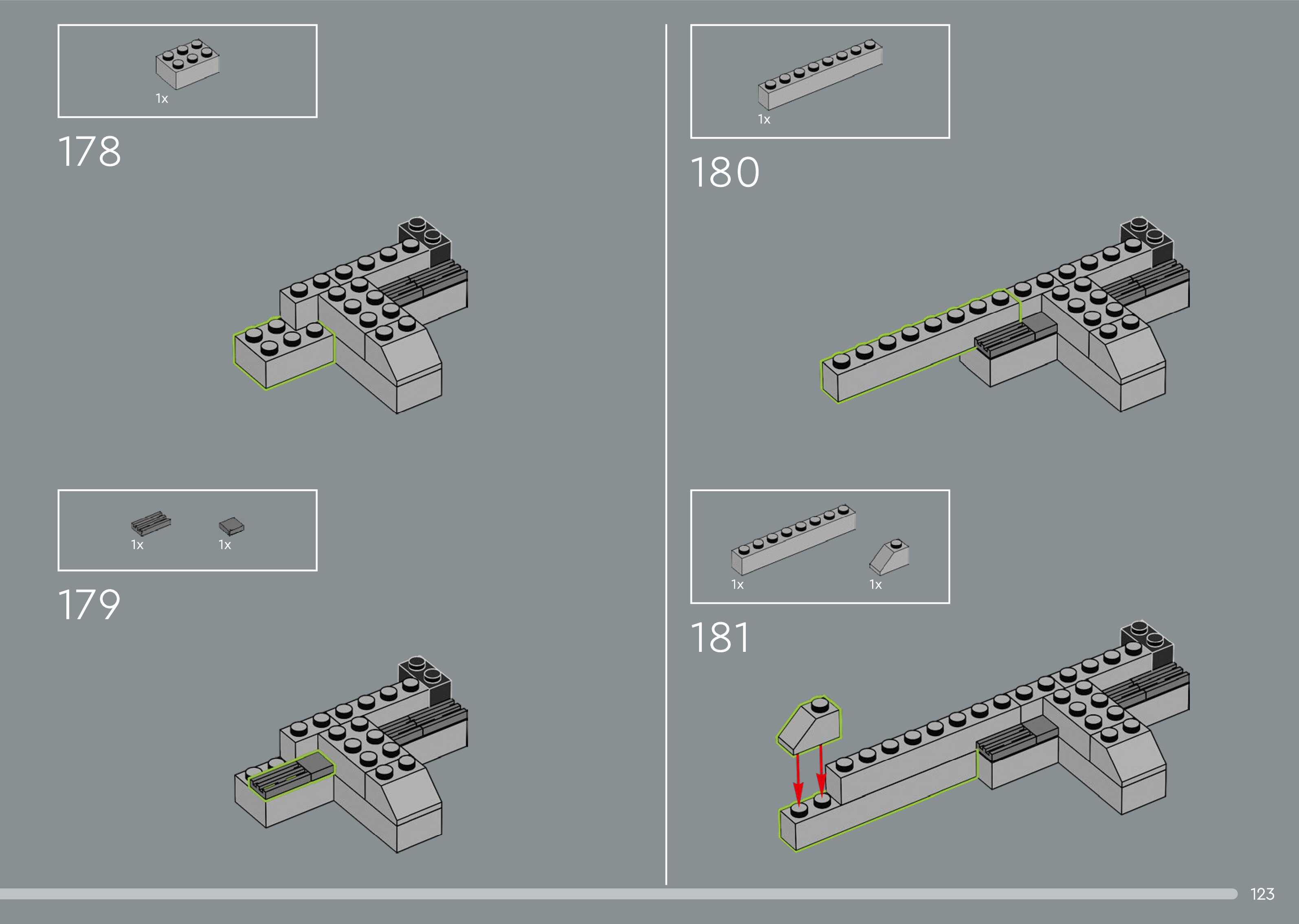 1x

178

1x 1x

179

1x

180

1x 1x

181

123