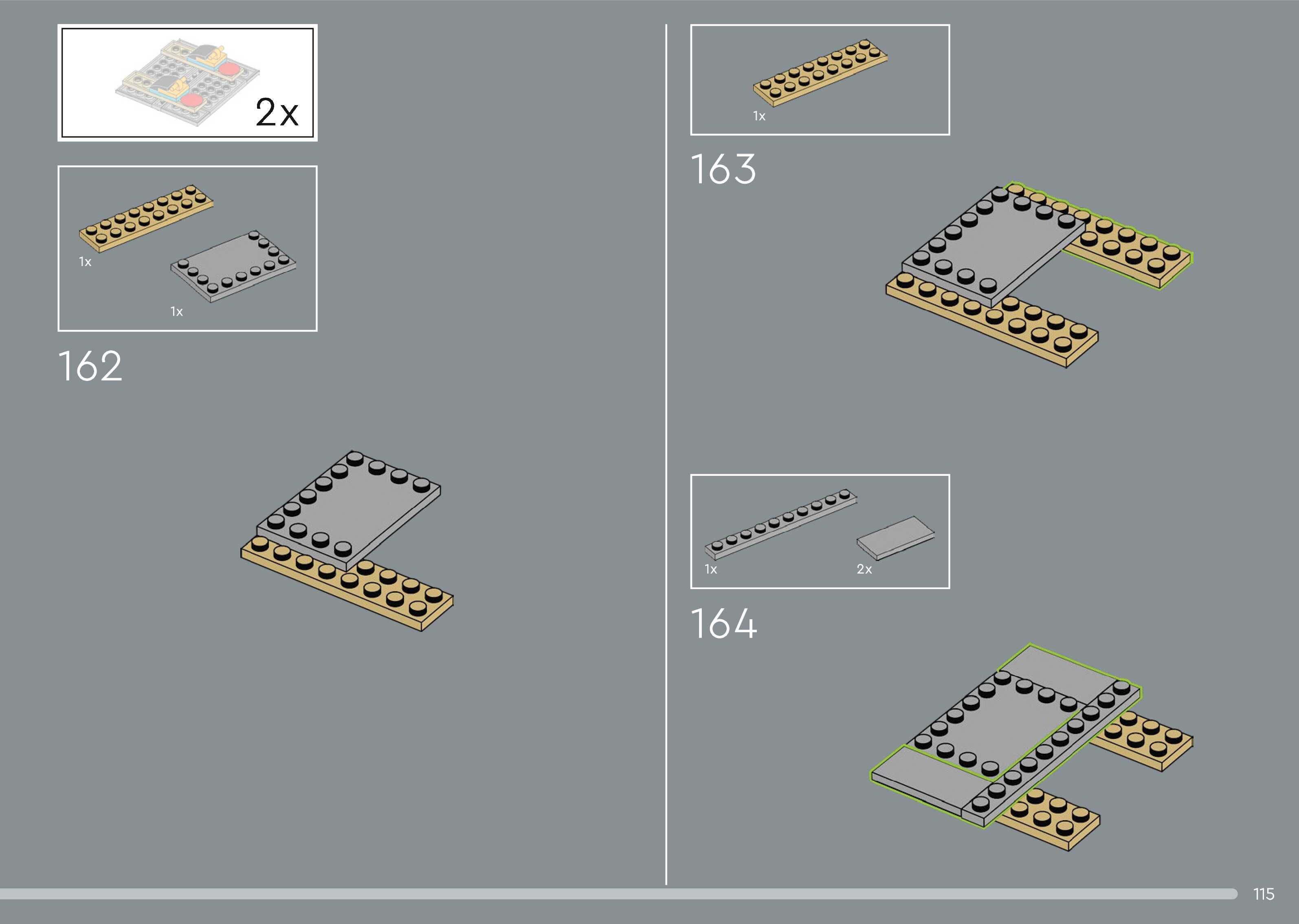 2x

1x

1x

162

1x

163

1x

2x

164

115