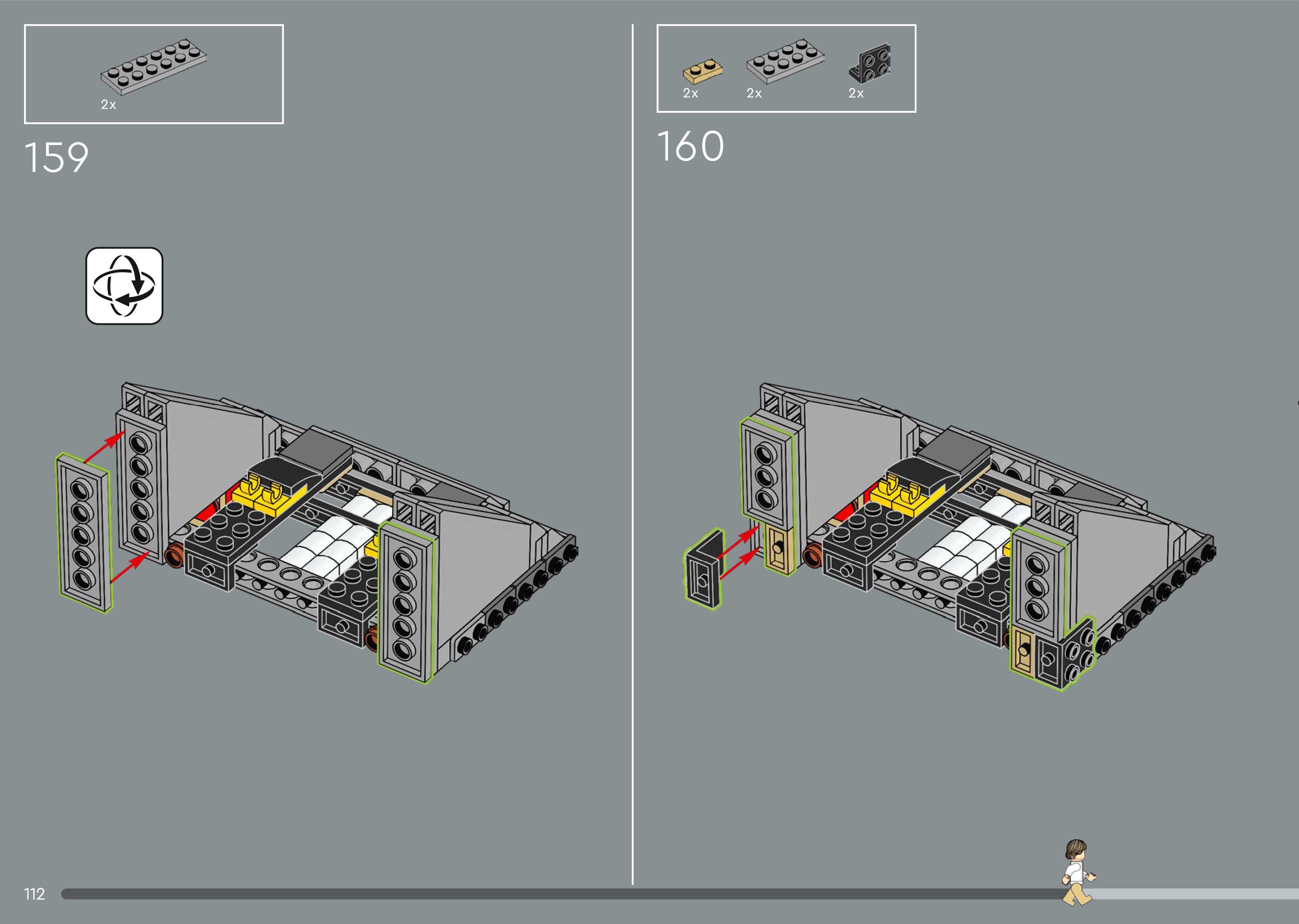 2x

159

2x 2x 2x

160

112