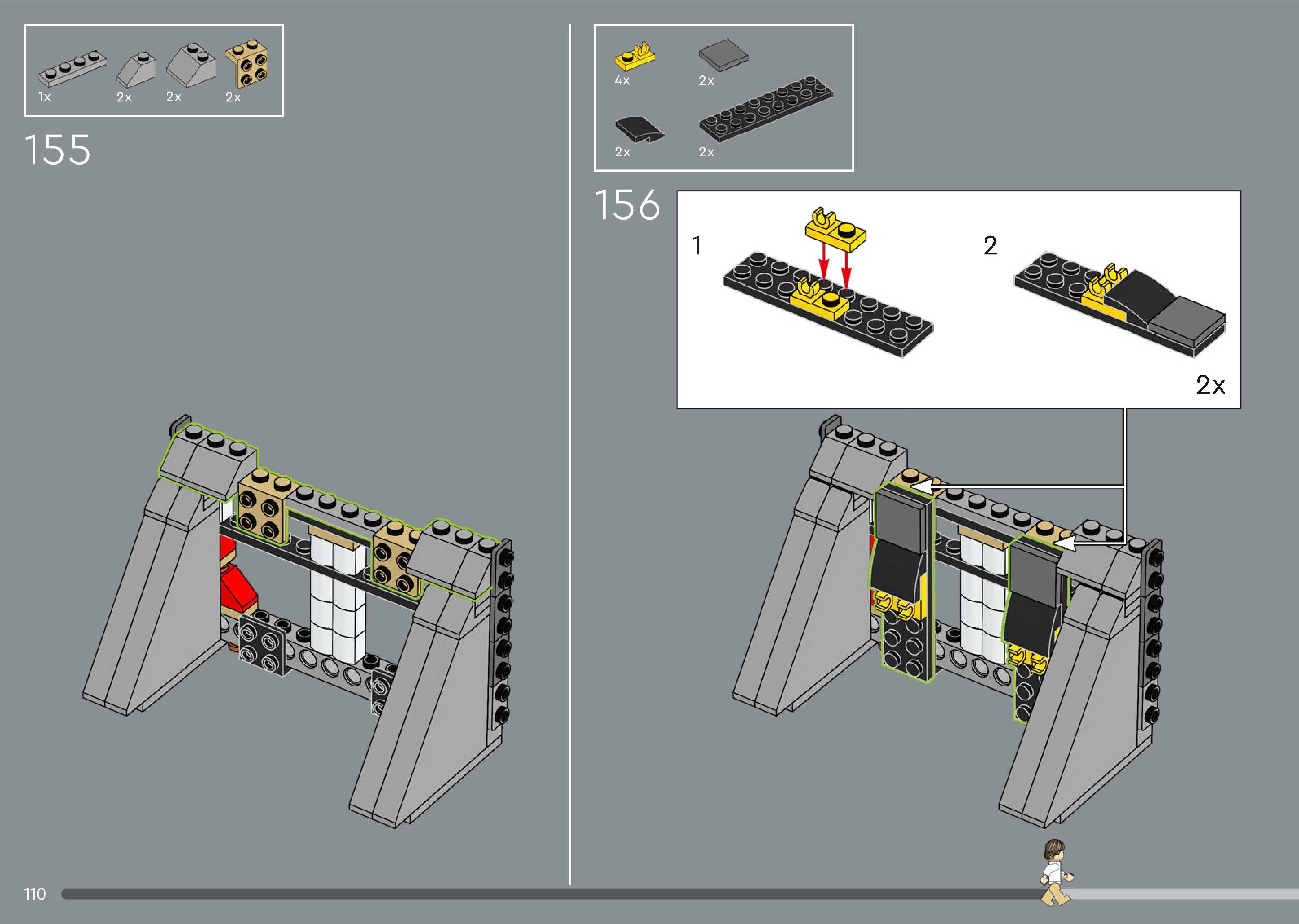 1x 2x 2x 2x

155

4x 2x

2x 2x

156

1

2

2x

110