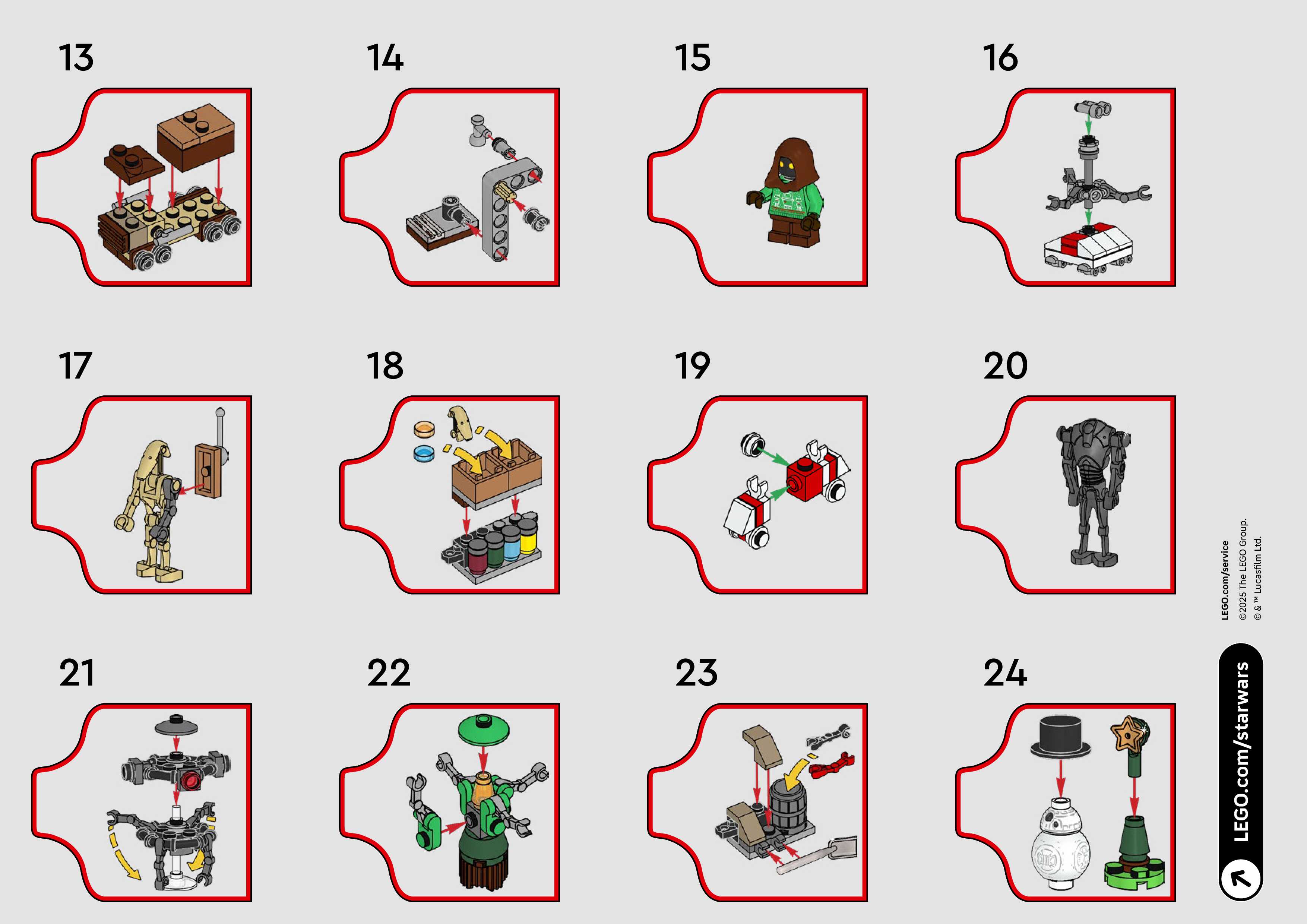 13

14

15

16

17

18

19

20

21

22

23

24

LEGO.com/service
©2025 The LEGO Group.
© & ™ Lucasfilm Ltd.

LEGO.com/starwars