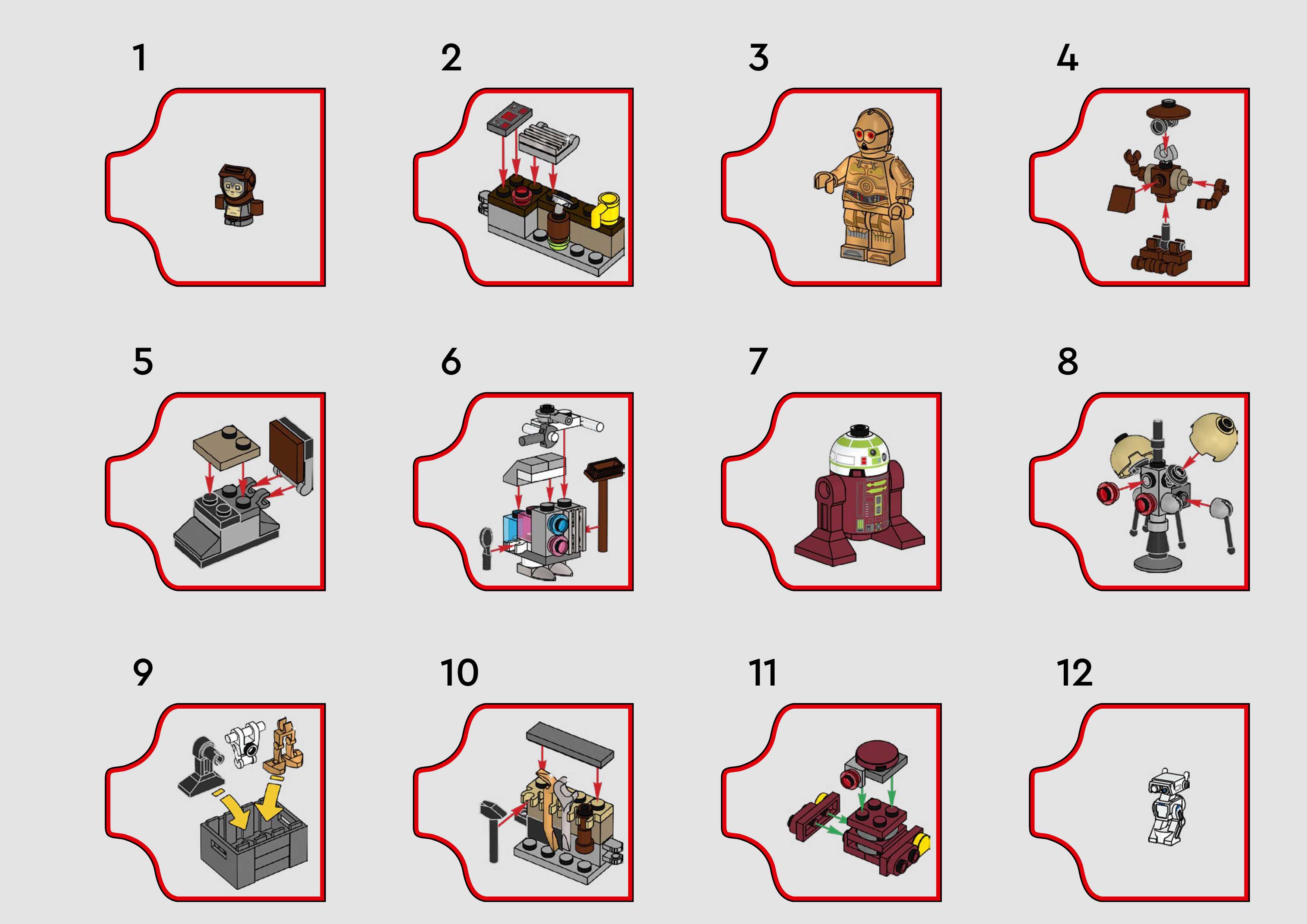 1

2

3

4

5

6

7

8

9

10

11

12