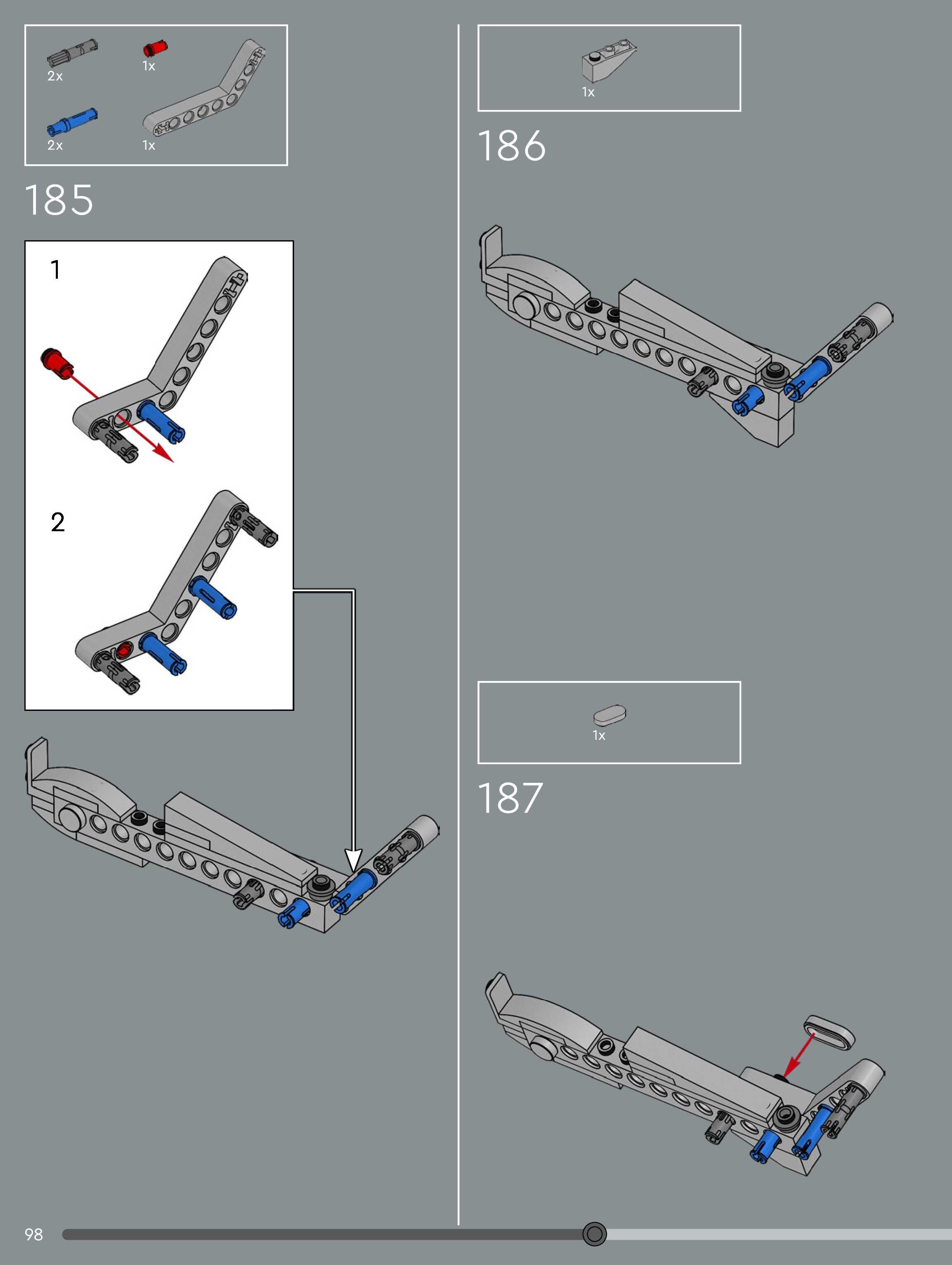 2x
1x
2x
1x

185

1

2

1x

186

1x

187

98