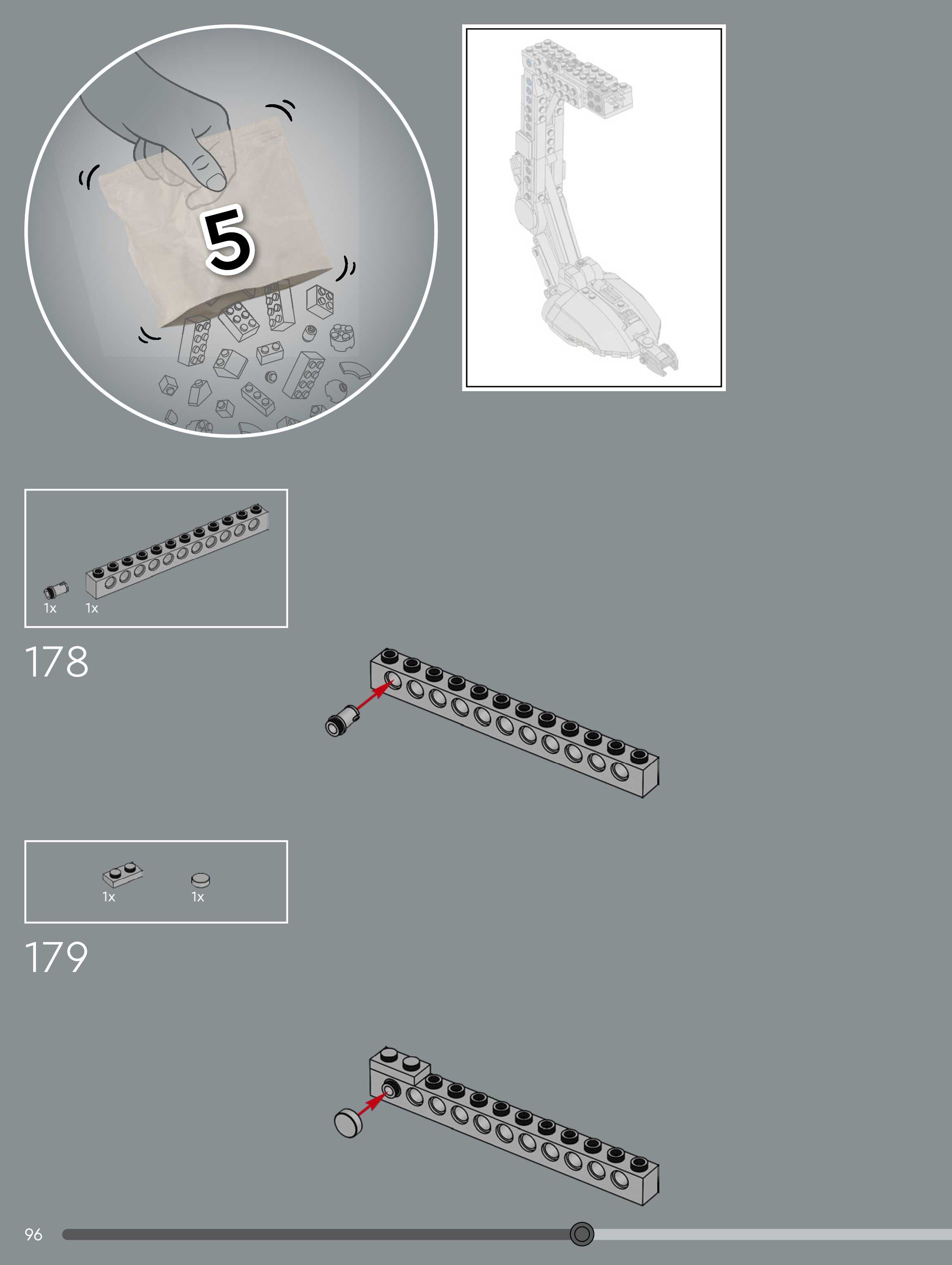 5

1x 1x

178

1x 1x

179

96