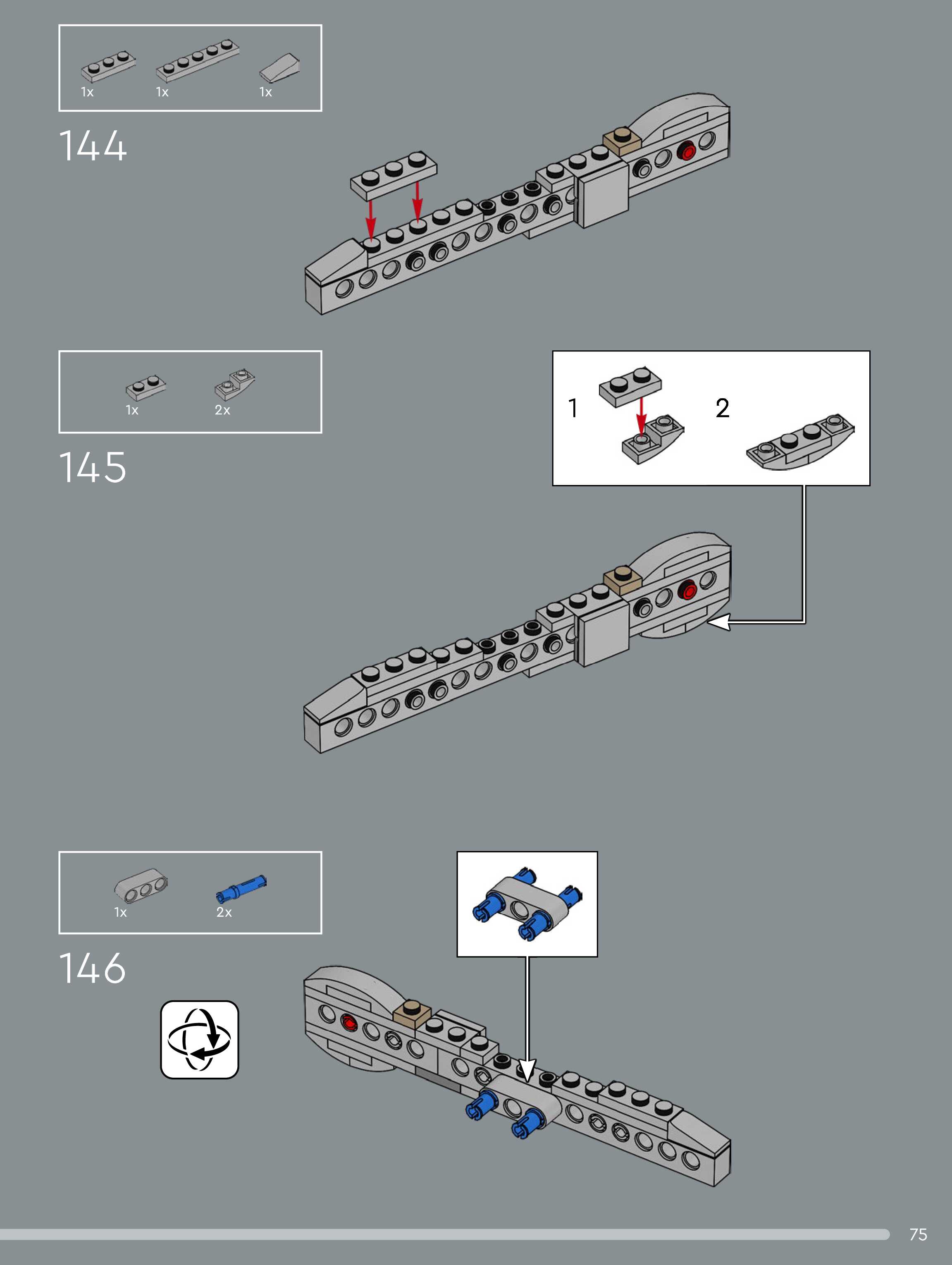 1x 1x 1x

144

1x 2x

145

1

2

1x 2x

146

75