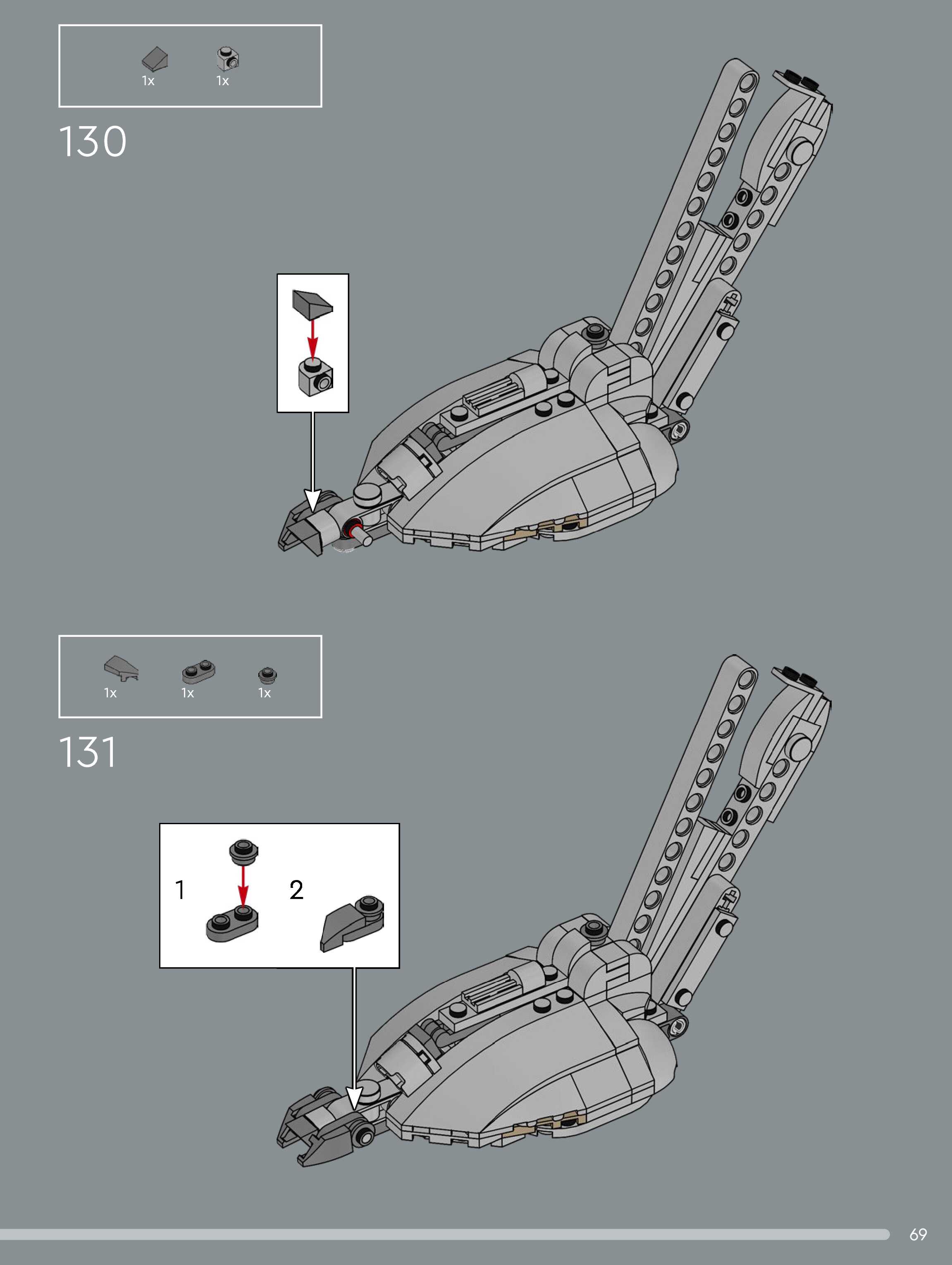 1x 1x

130

1x 1x 1x

131

1

2

69