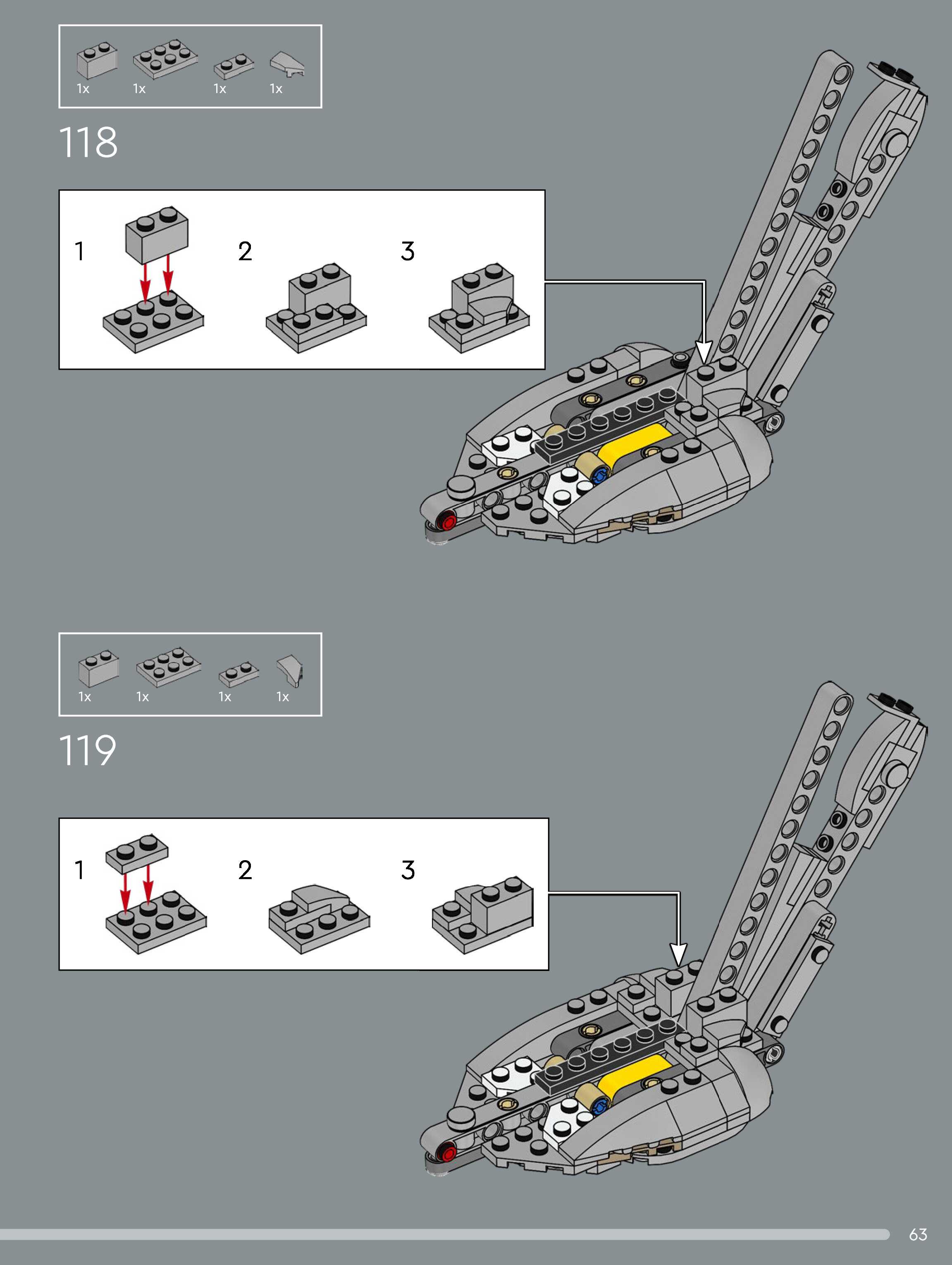 1x 1x 1x 1x

118

1

2

3

1x 1x 1x 1x

119

1

2

3

63