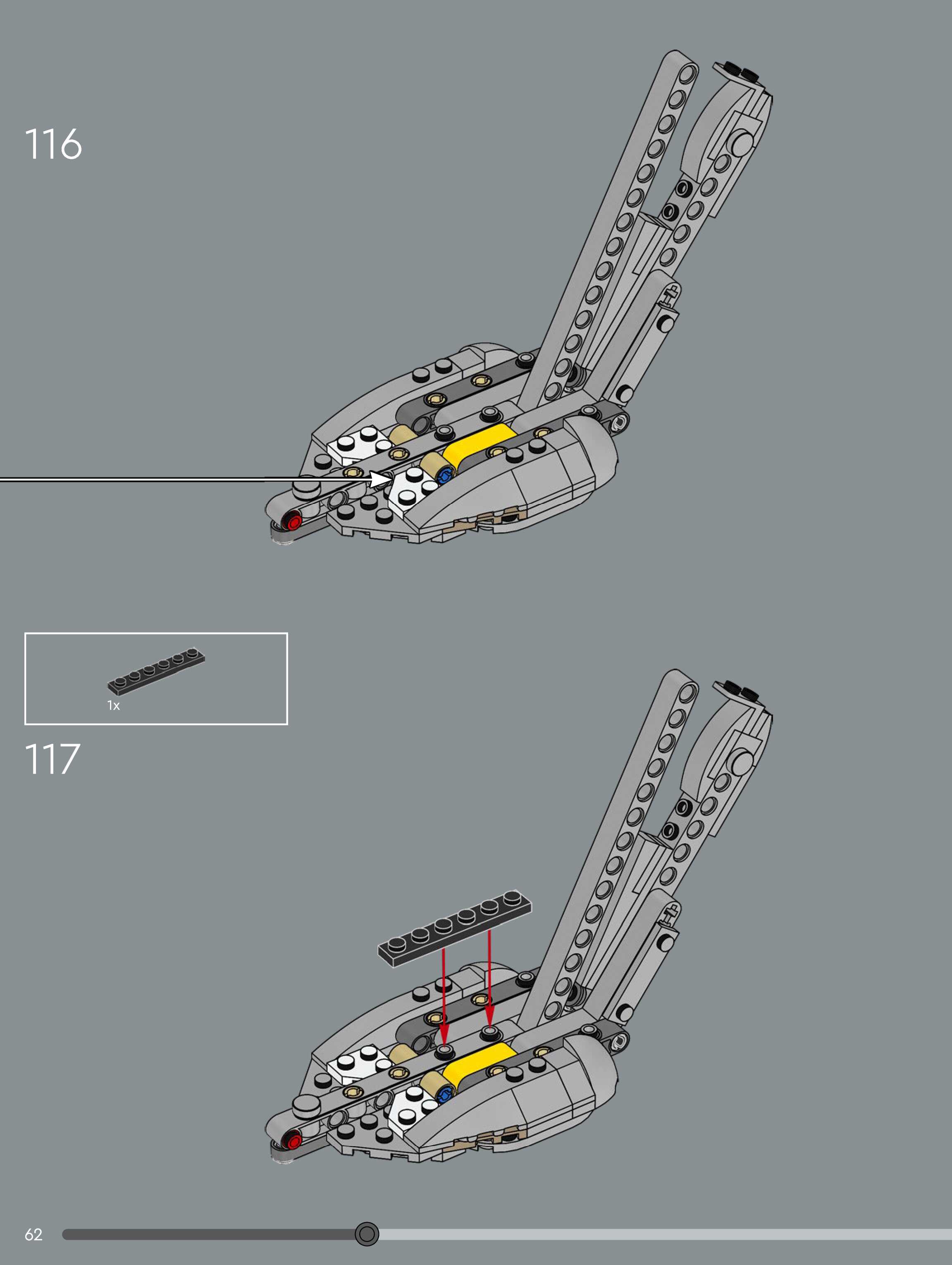 116

1x

117

62