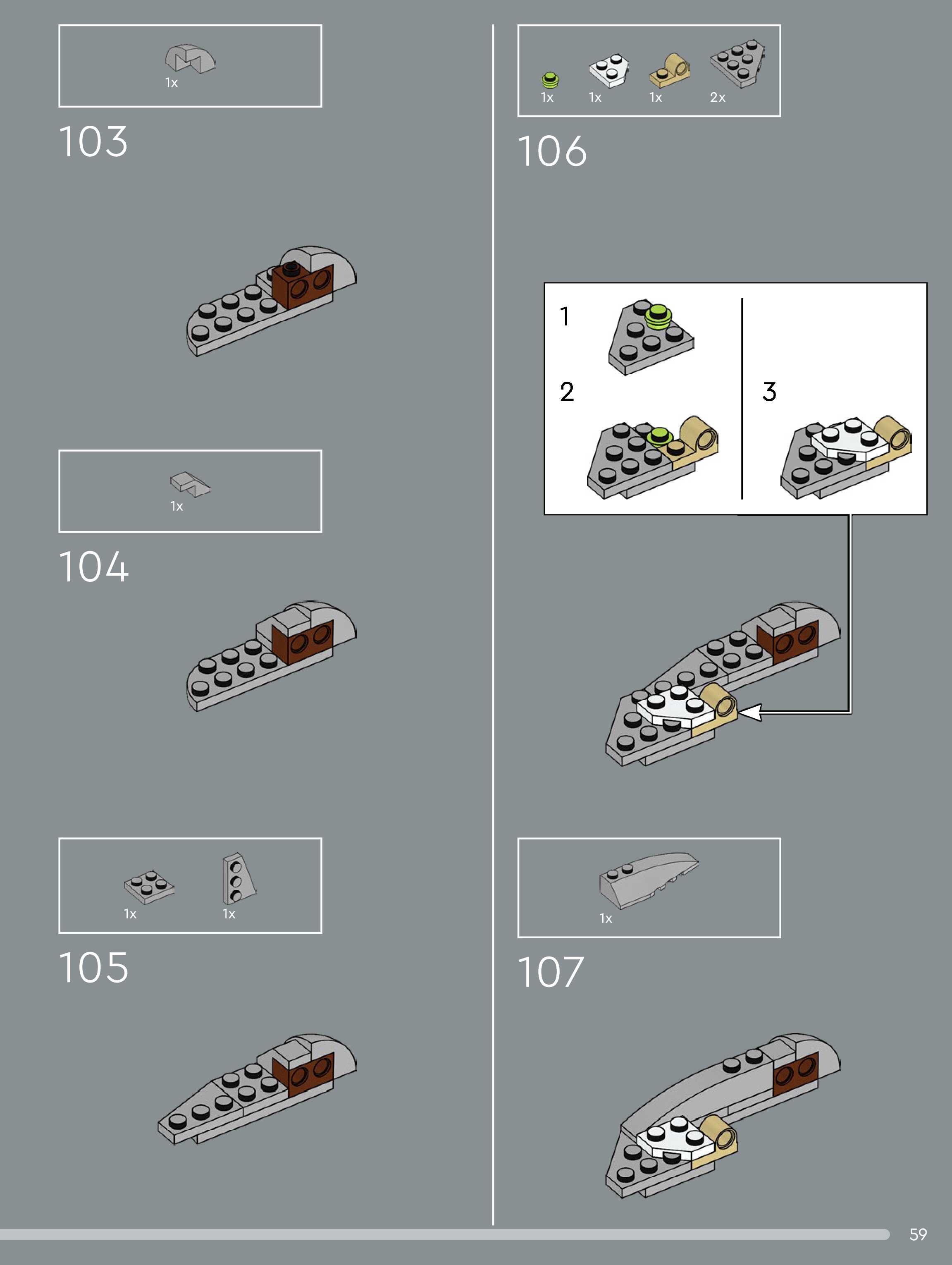 1x

103

1x

104

1x 1x

105

1x 1x 1x 2x

106

1
2
3

1x

107

59