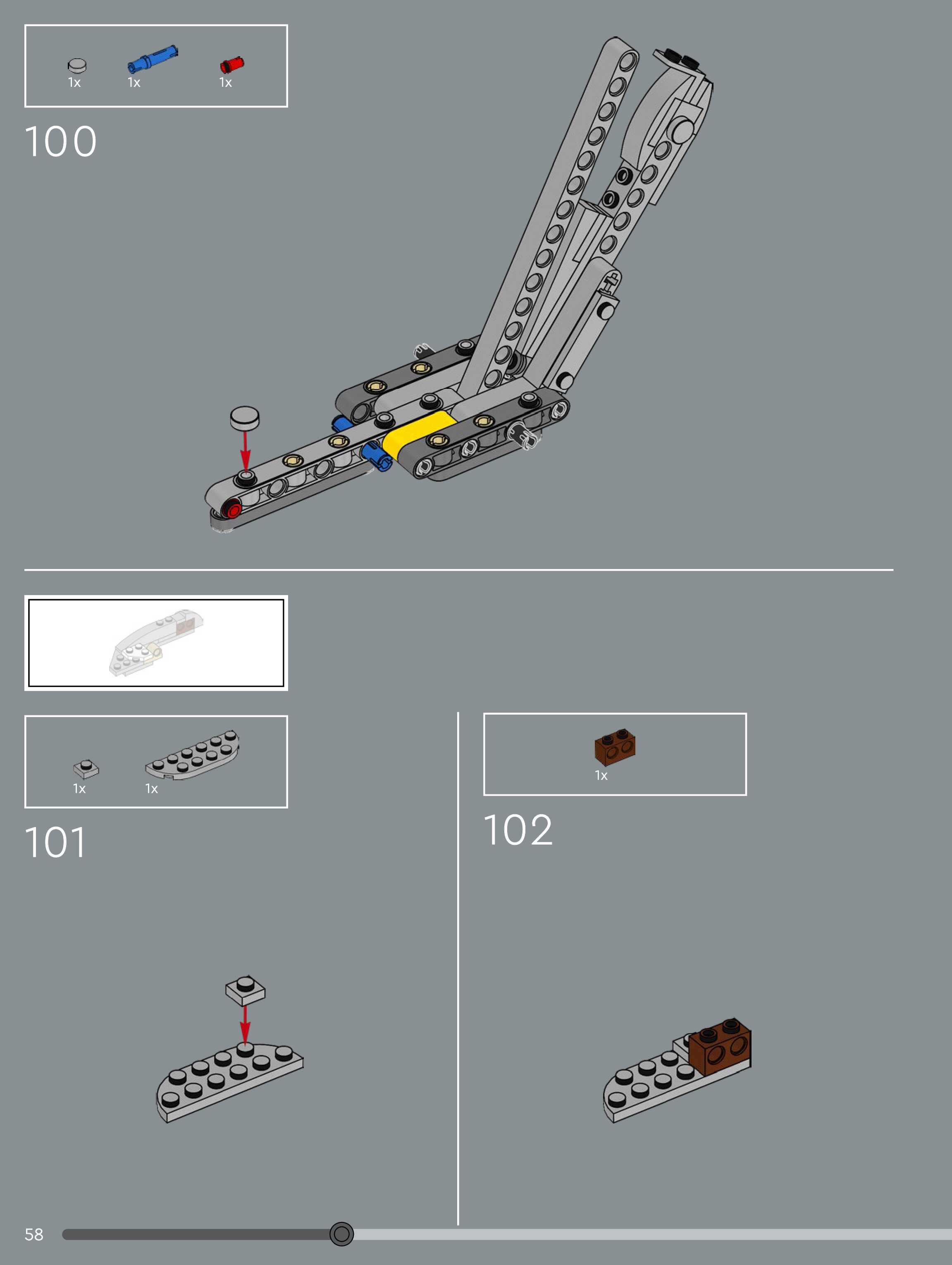 1x 1x 1x

100

1x 1x

101

1x

102

58