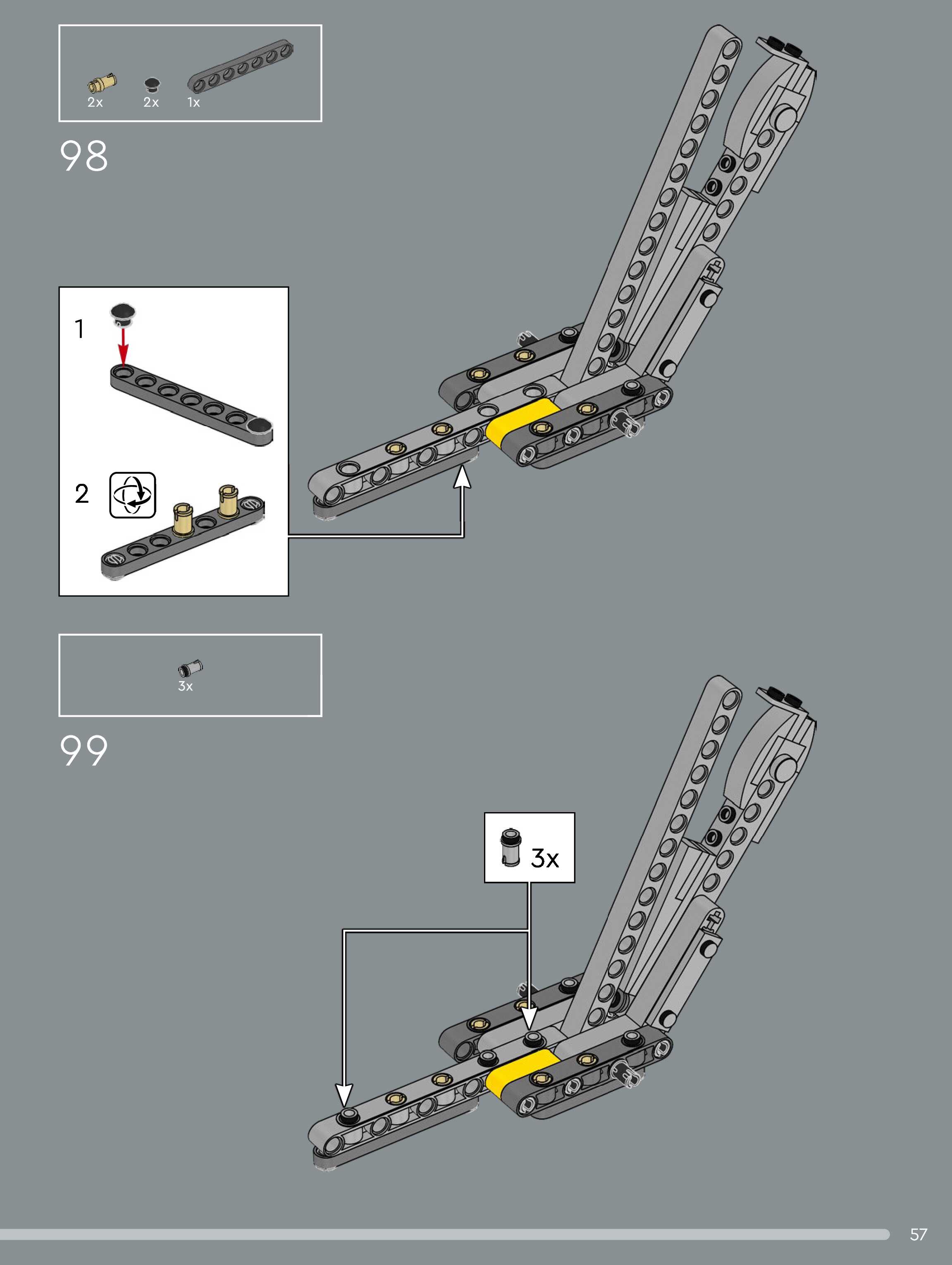 2x 2x 1x

98

1

2

3x

99

3x

57