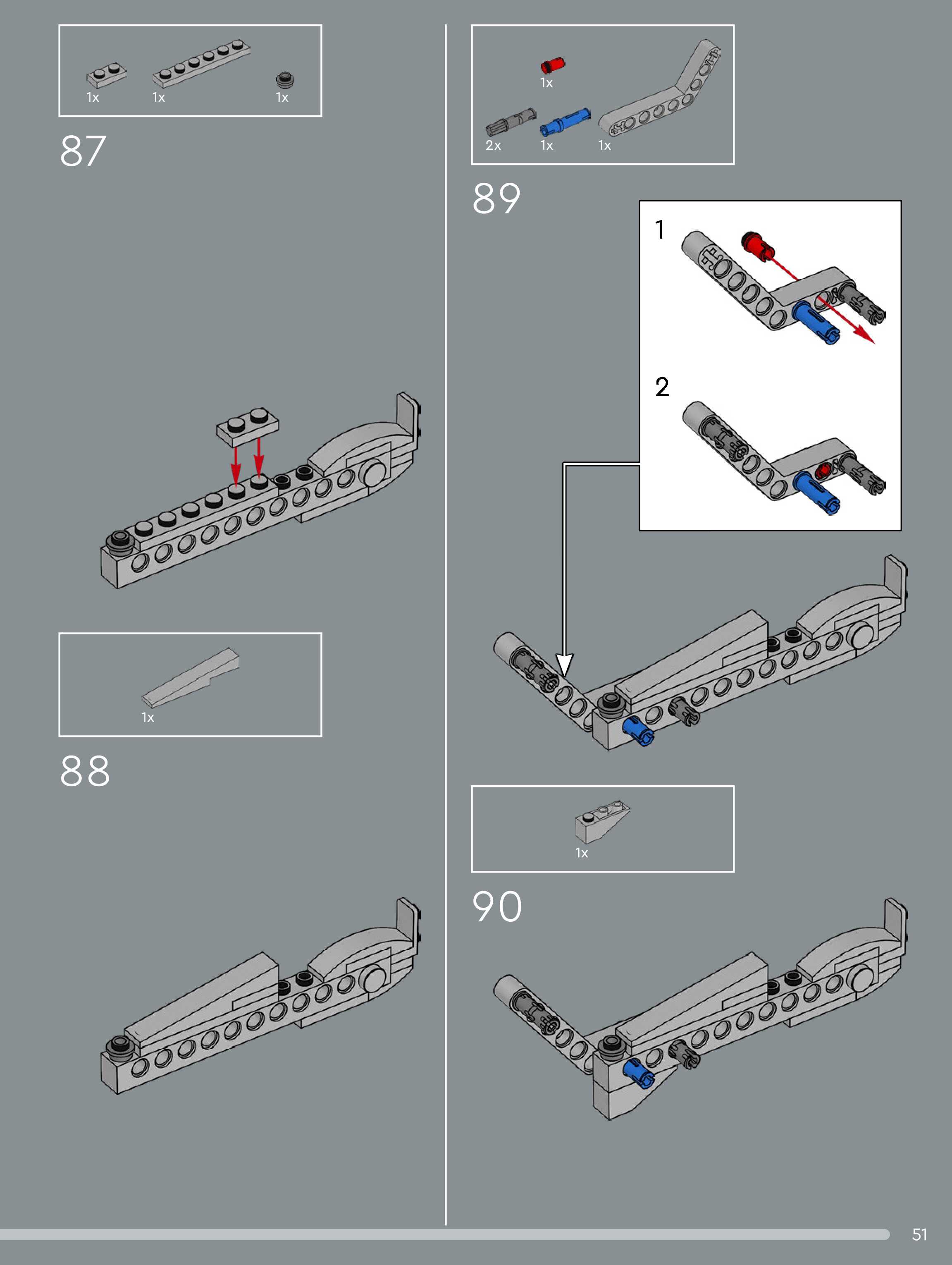 1x 1x 1x

87

1x

88

1x

2x 1x 1x

89

1

2

1x

90

51