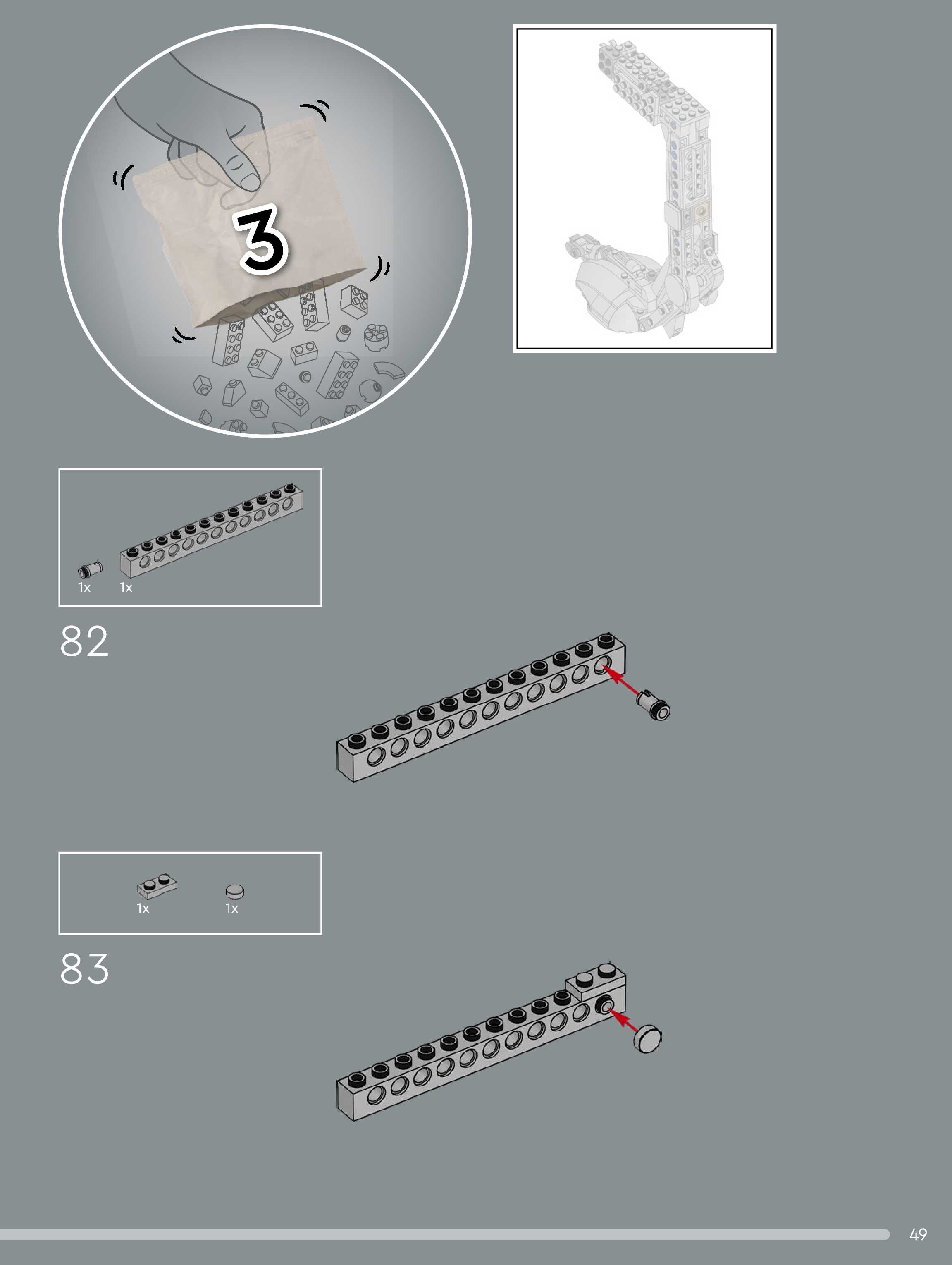 3

1x 1x

82

1x 1x

83

49