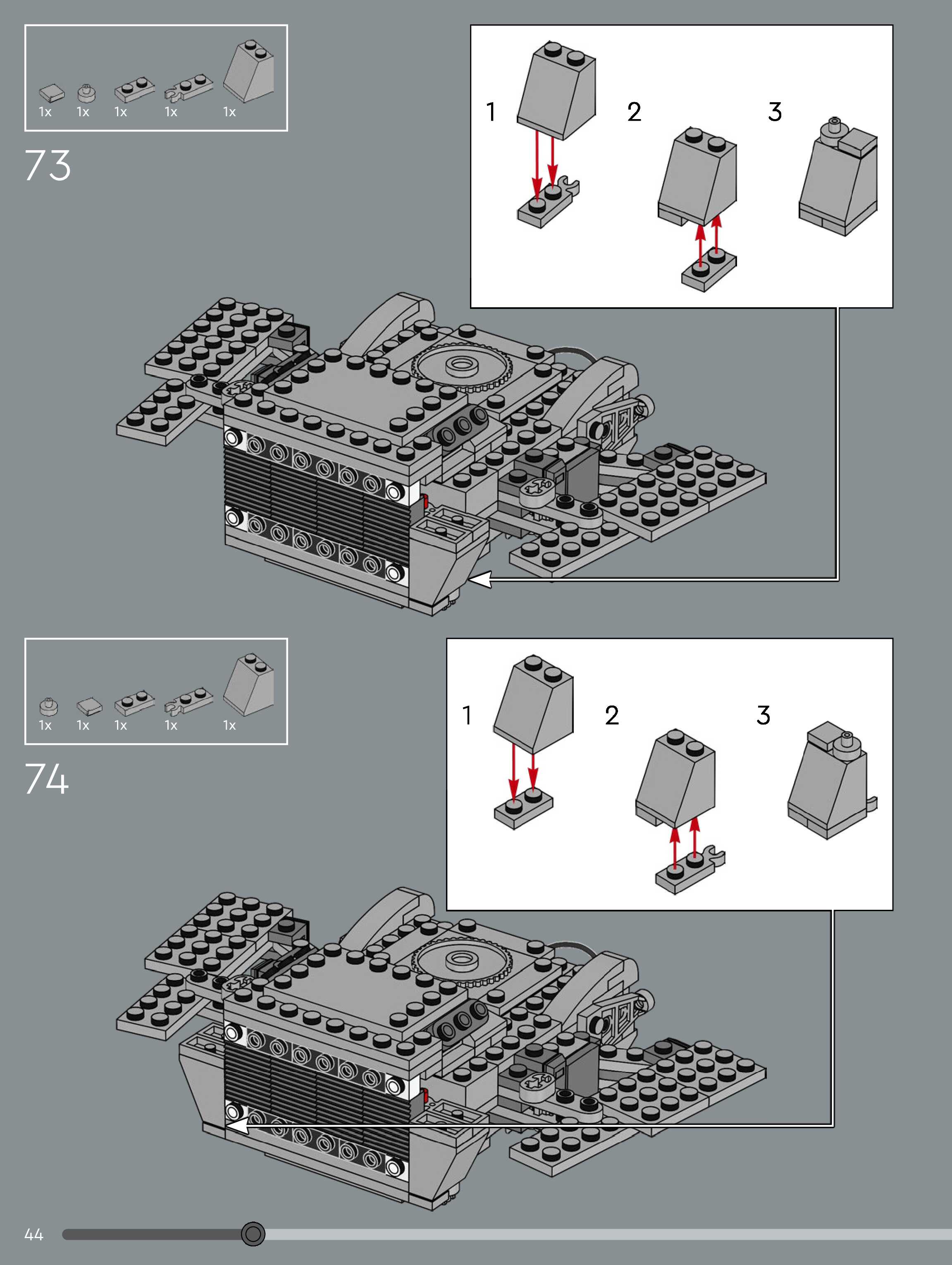 1x 1x 1x 1x 1x

73

1 2 3

1x 1x 1x 1x 1x

74

1 2 3

44