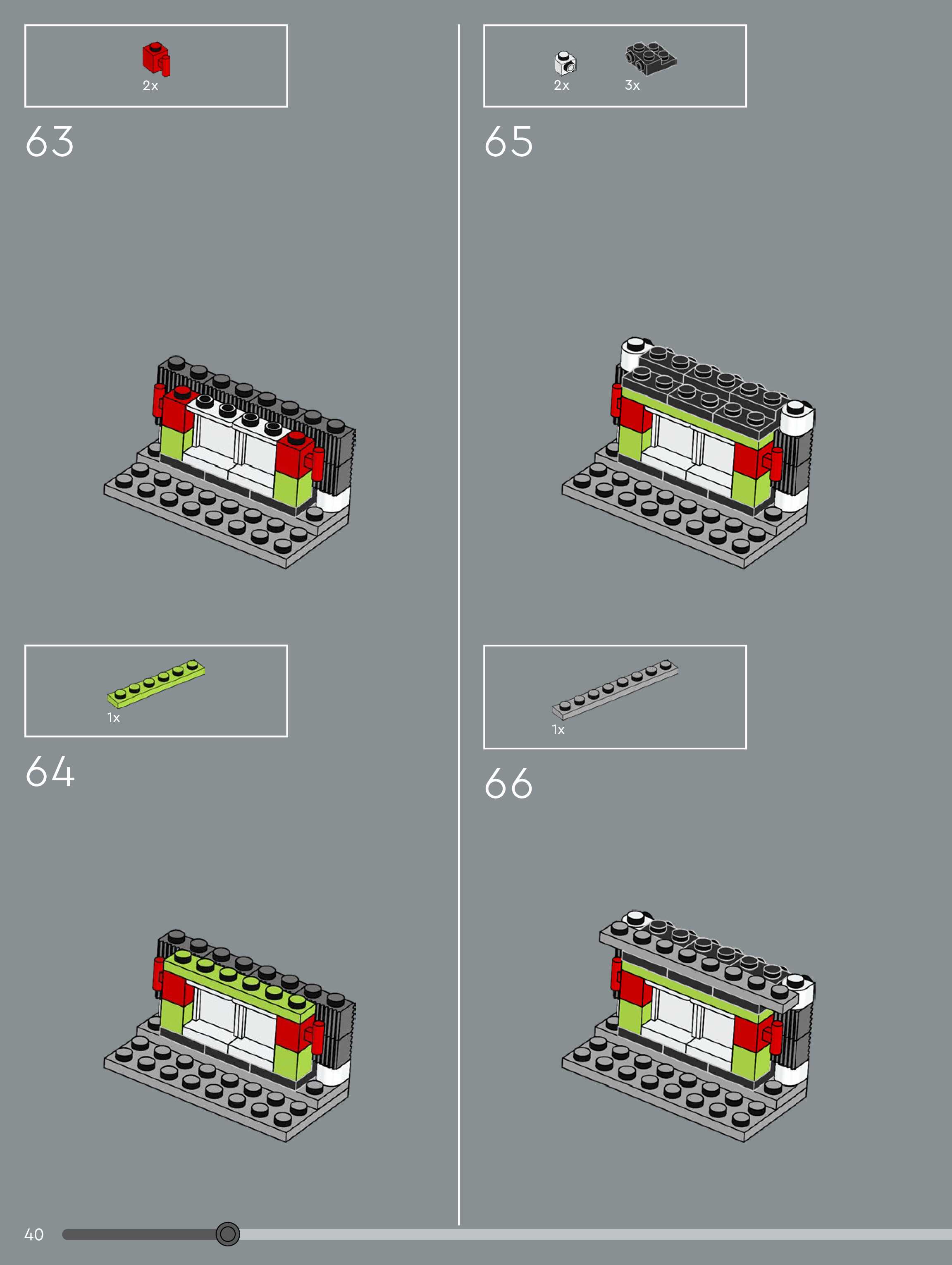 2x

63

1x

64

2x 3x

65

1x

66

40