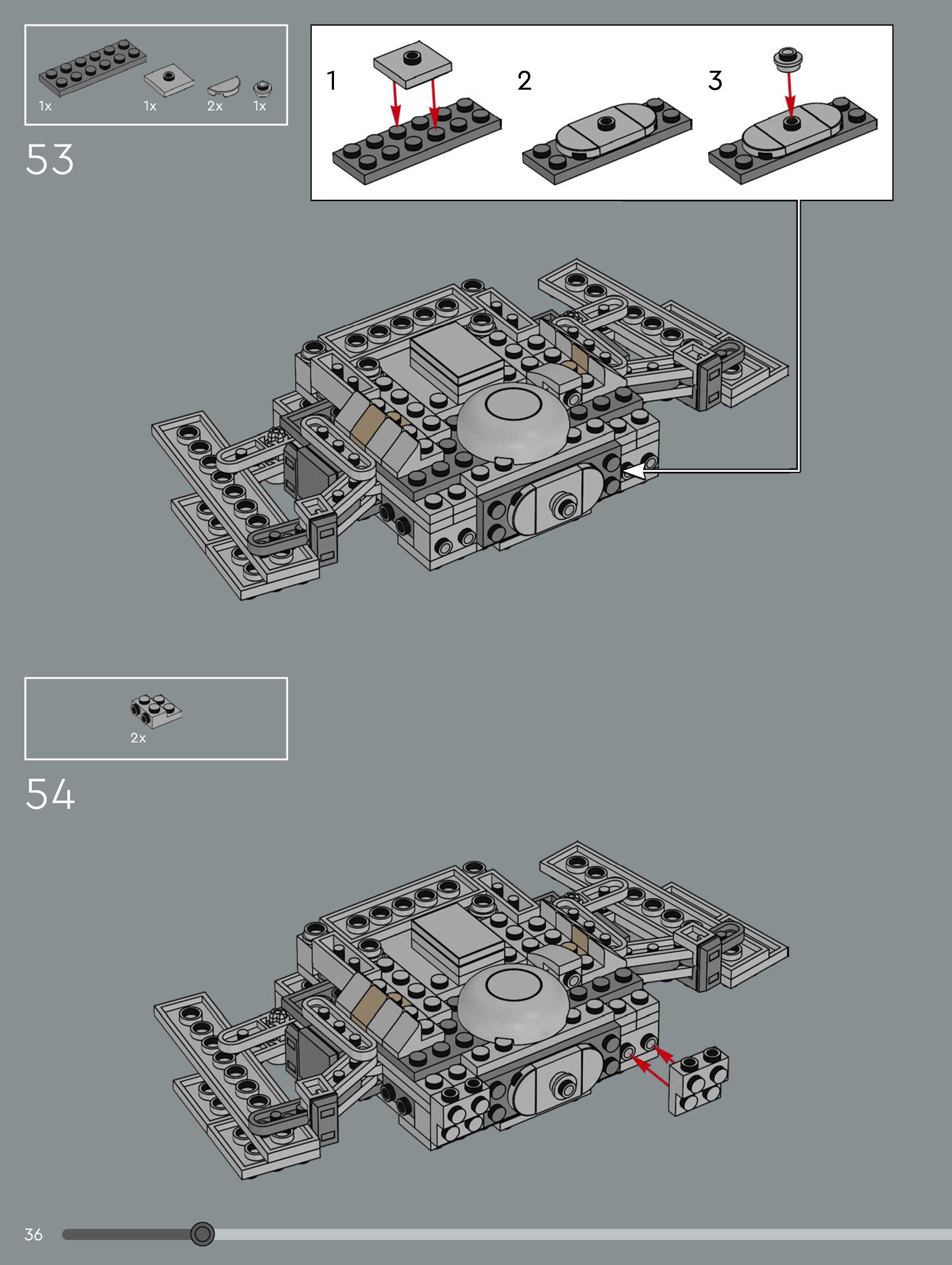 1x 1x 2x 1x

53

1

2

3

2x

54

36