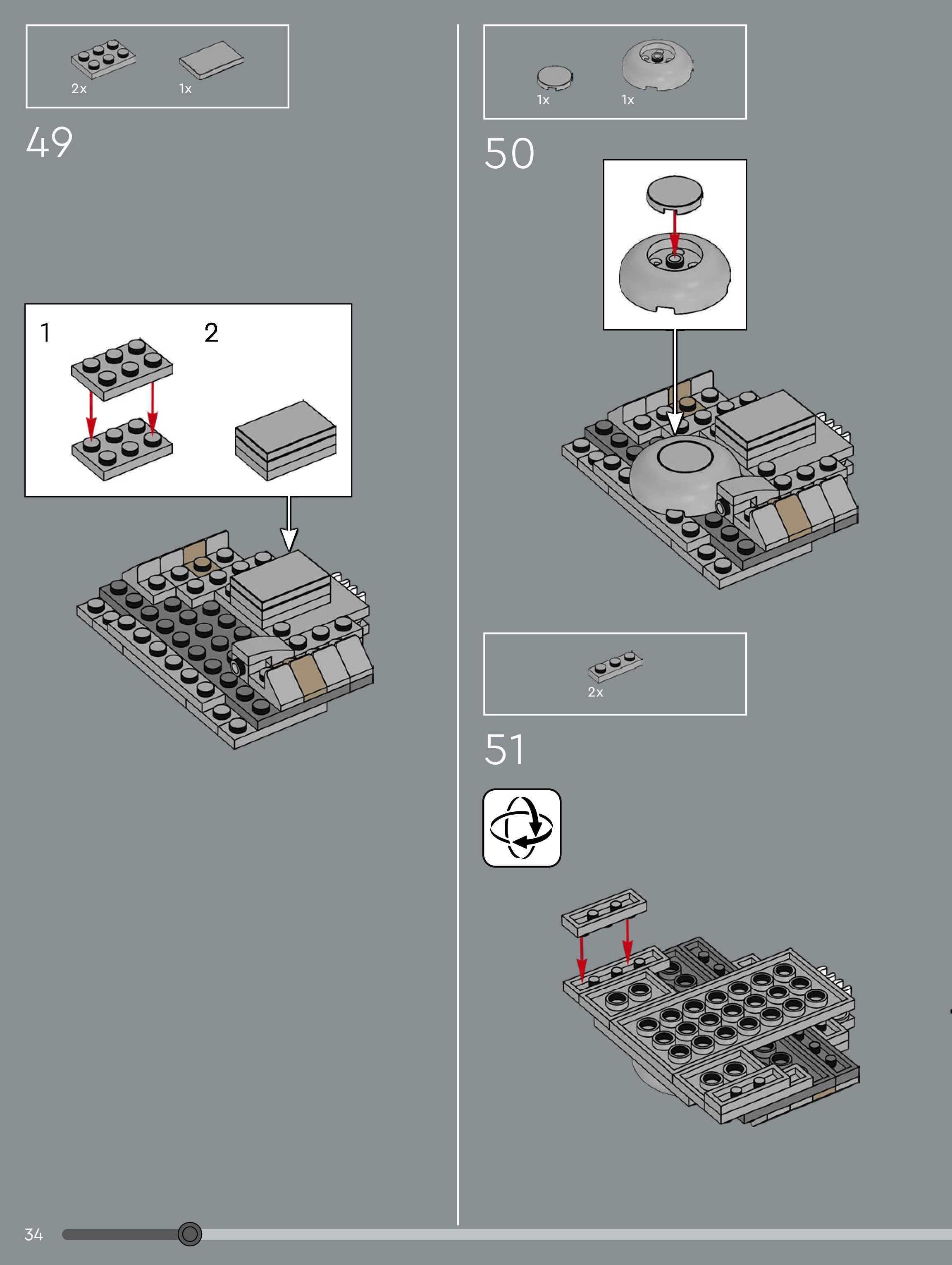 2x 1x

49

1 2

1x 1x

50

2x

51

34