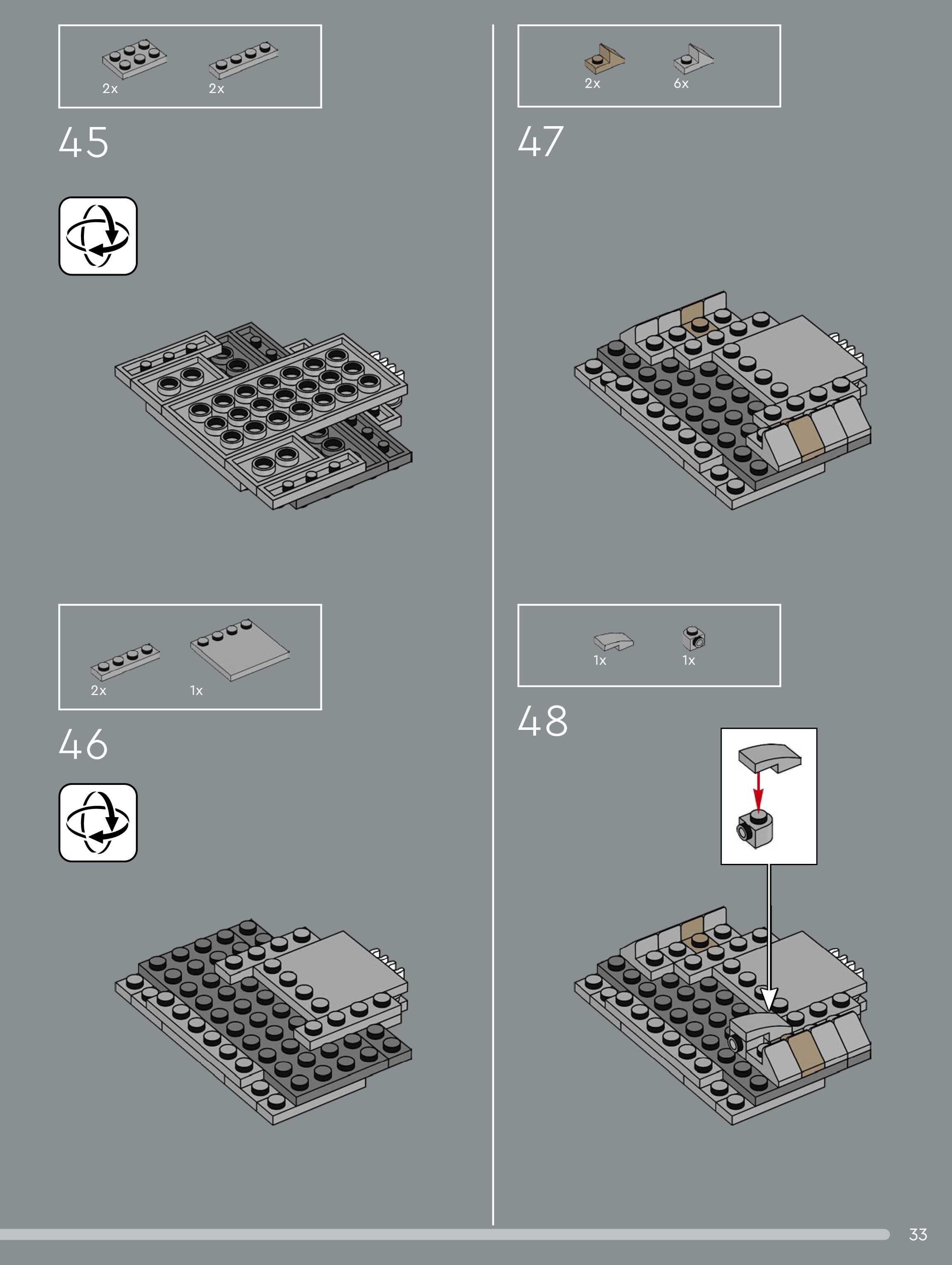 2x 2x

45

2x 1x

46

2x 6x

47

1x 1x

48

33