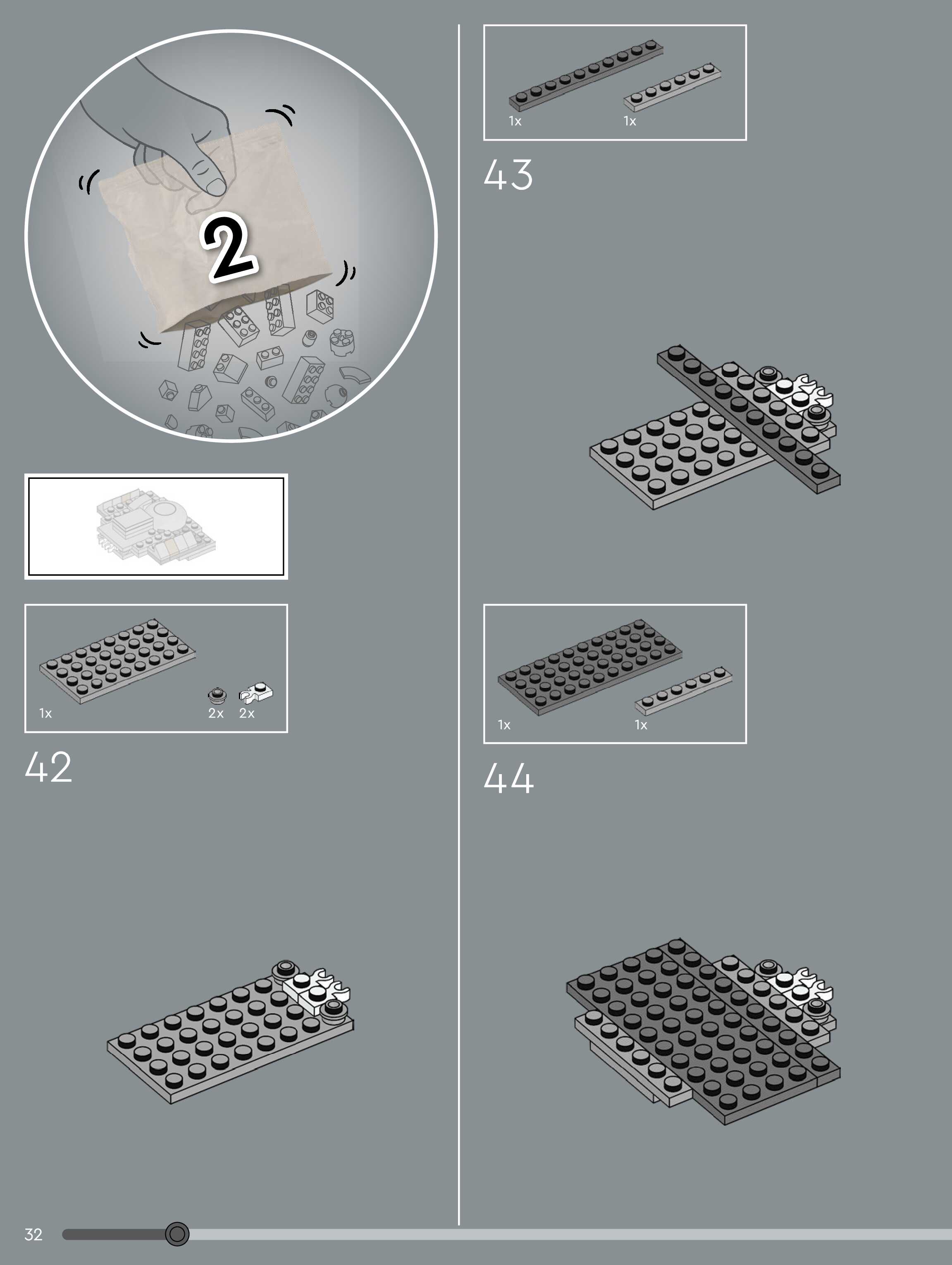 2

1x 2x 2x

42

1x 1x

43

1x 1x

44

32